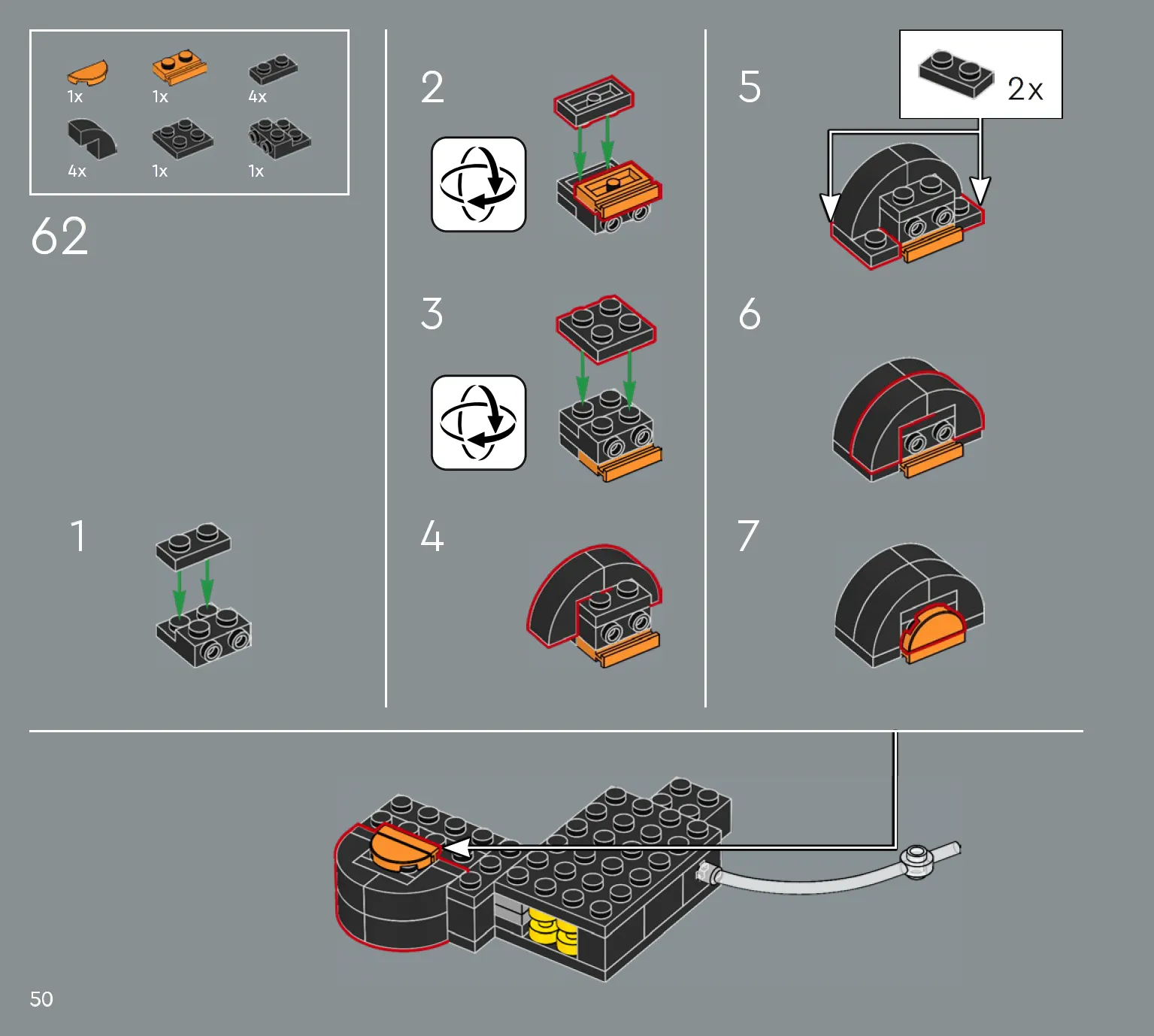 1x 1x 4x
4x 1x 1x

62

1

2

3

4

5

2x

6

7

50