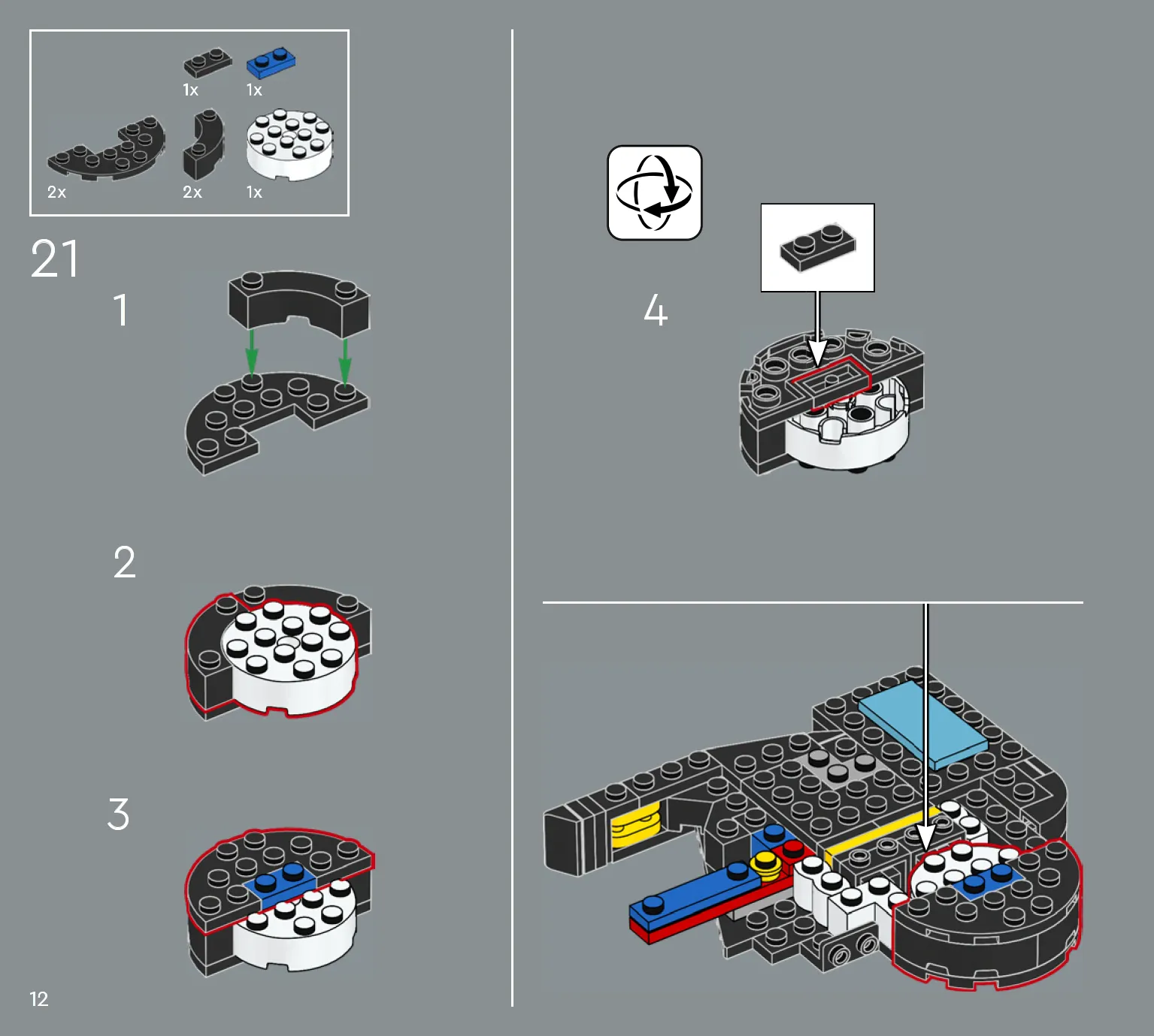 1x 1x
2x 2x 1x

21

1

2

3

4

12