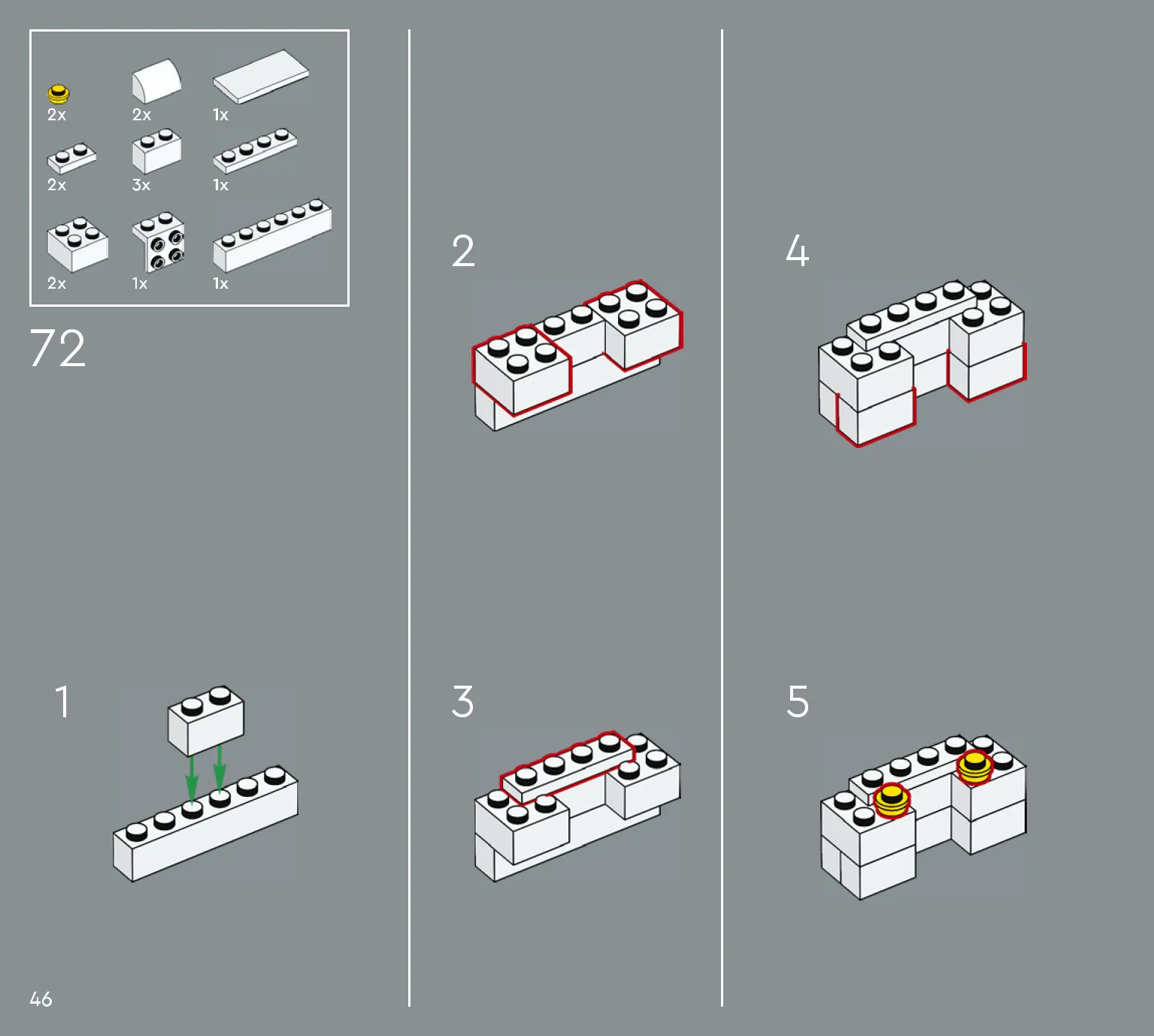 2x
2x
1x
2x
3x
1x
2x
1x
1x

72

1

2

3

4

5

46