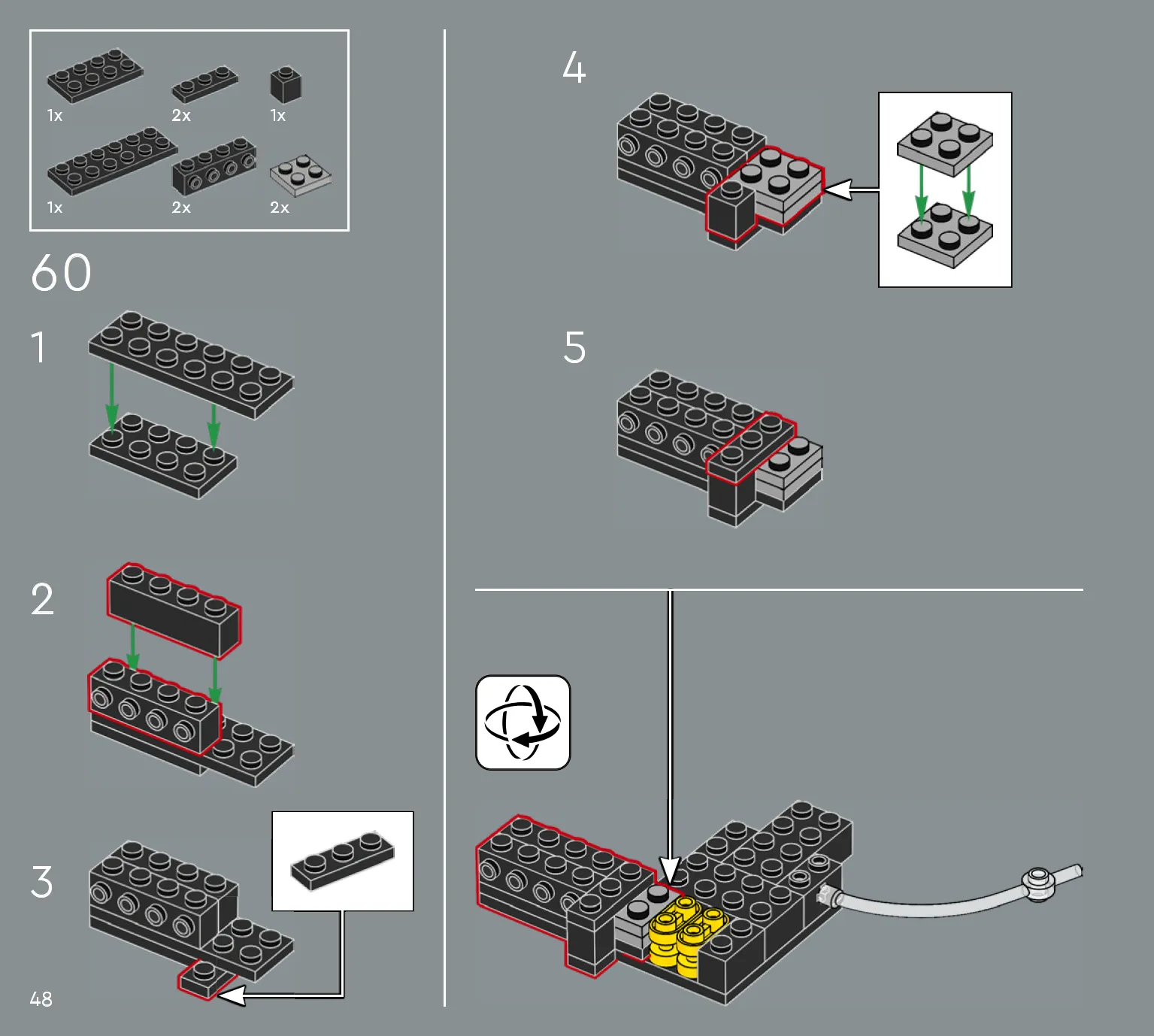 1x
2x
1x
1x
2x
2x

60

1

2

3

48

4

5