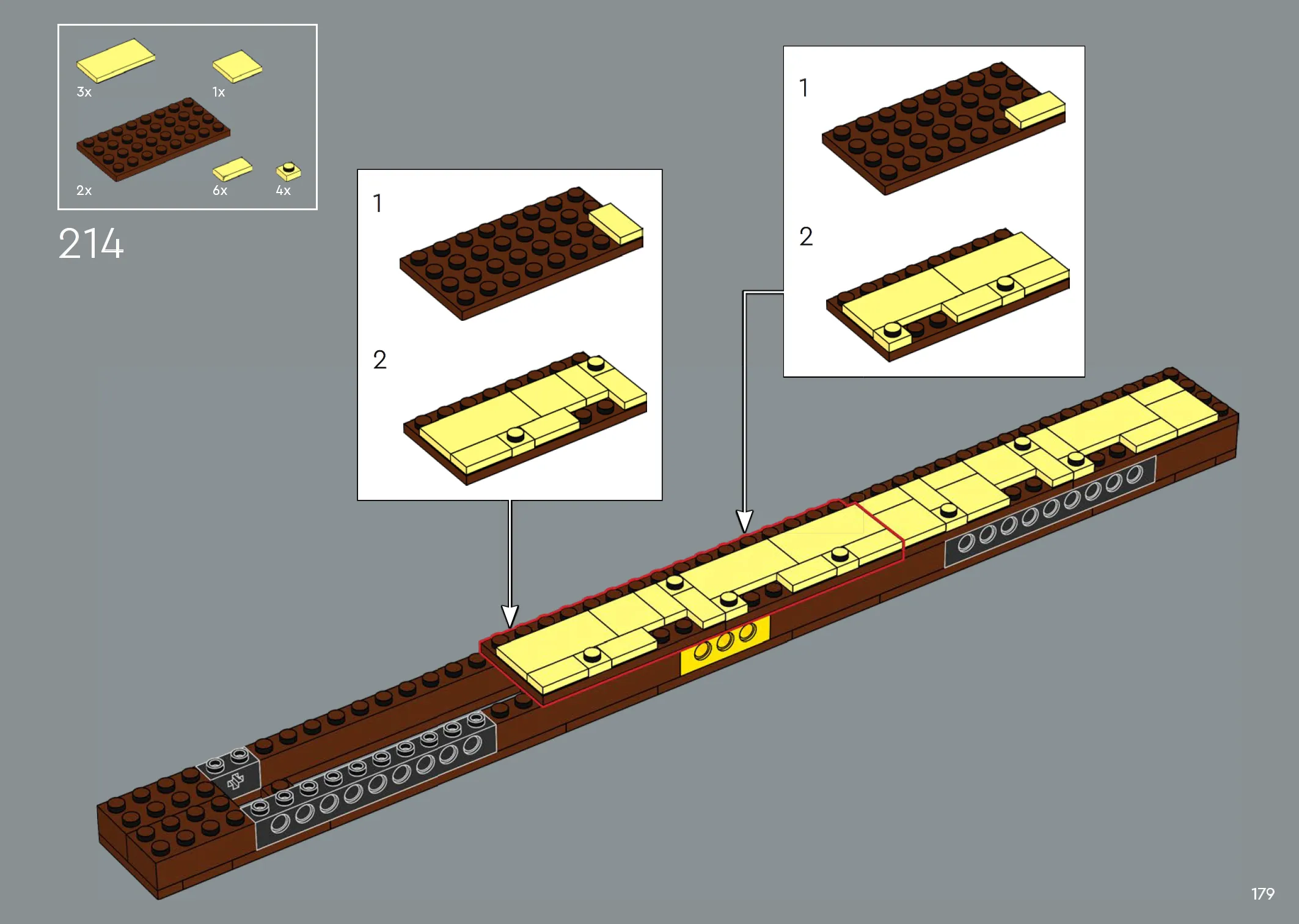 3x
1x
2x
6x
4x

214

1

2

1

2

179