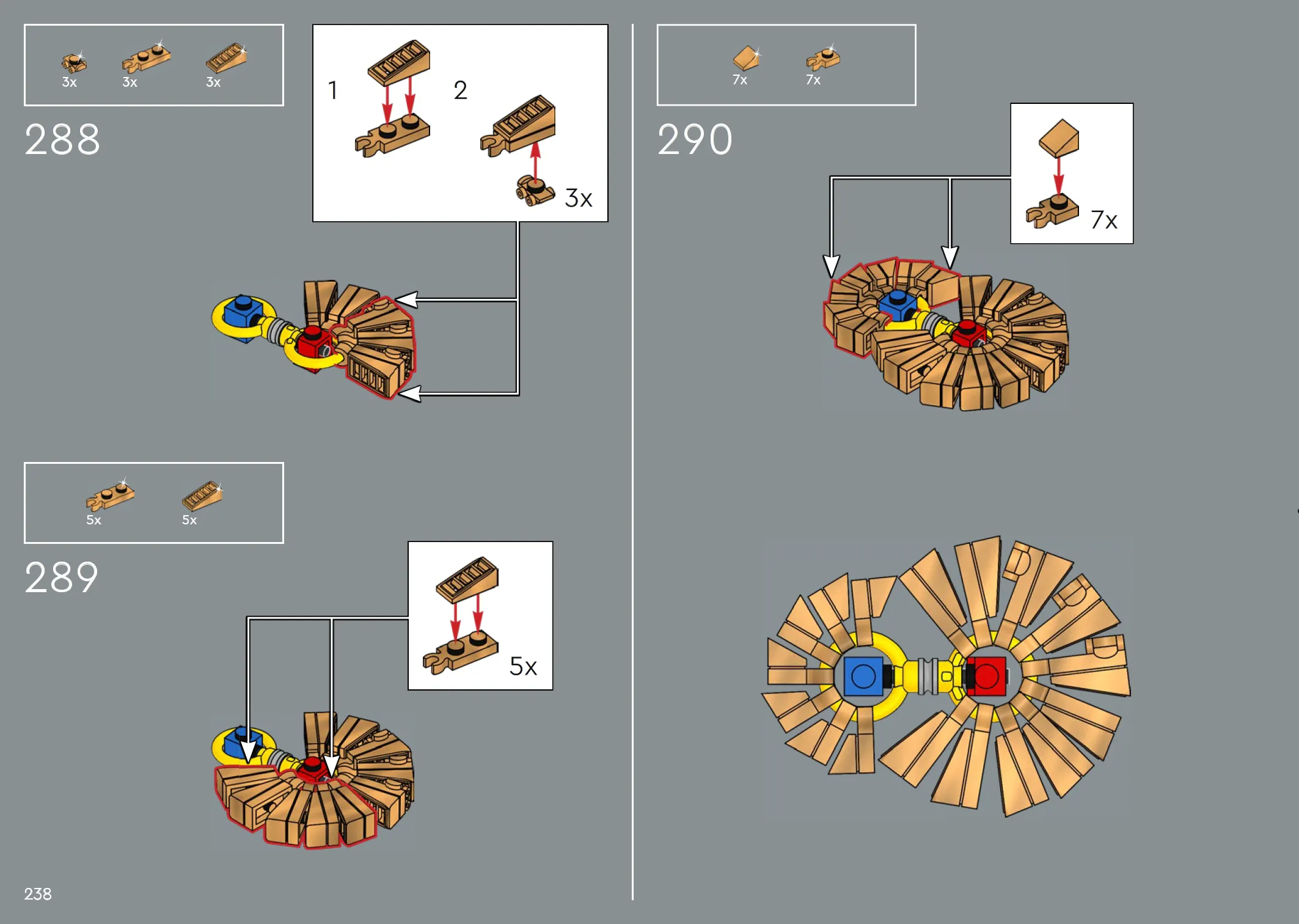 3x 3x 3x

288

1

2

3x

5x 5x

289

5x

7x 7x

290

7x

238