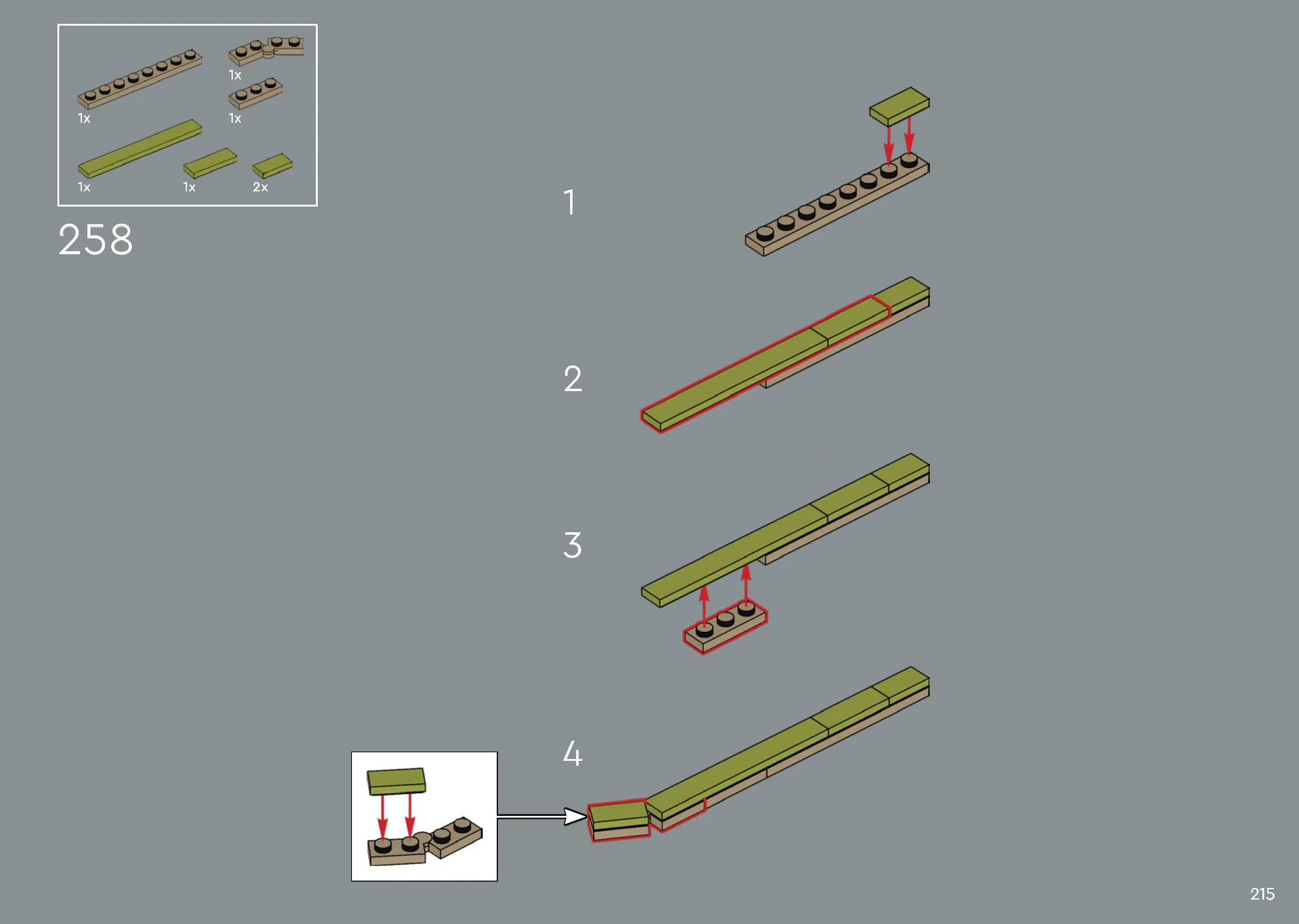 1x

1x

1x

1x

1x

2x

258

1

2

3

4

215