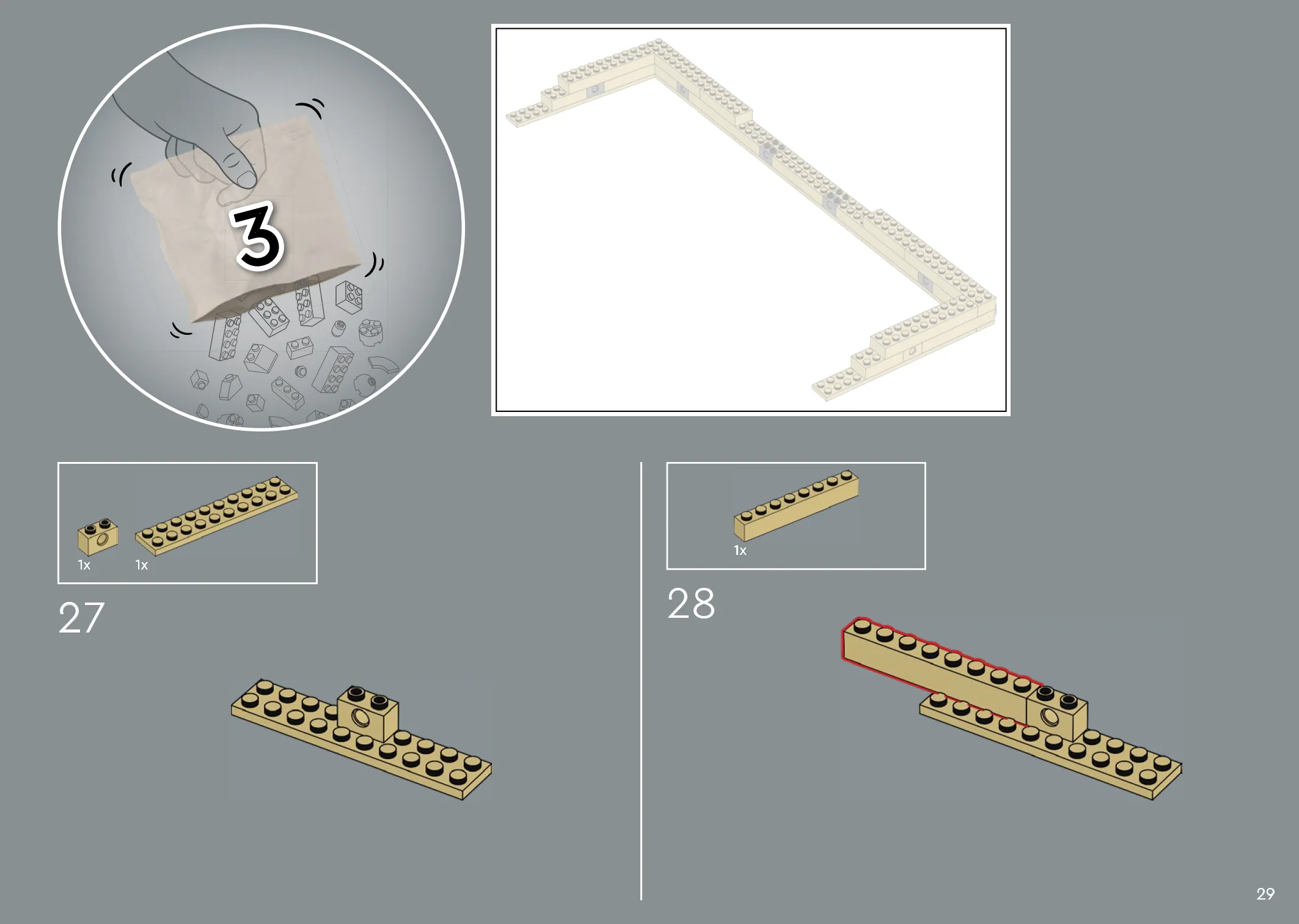 3

1x 1x

27

1x

28

29