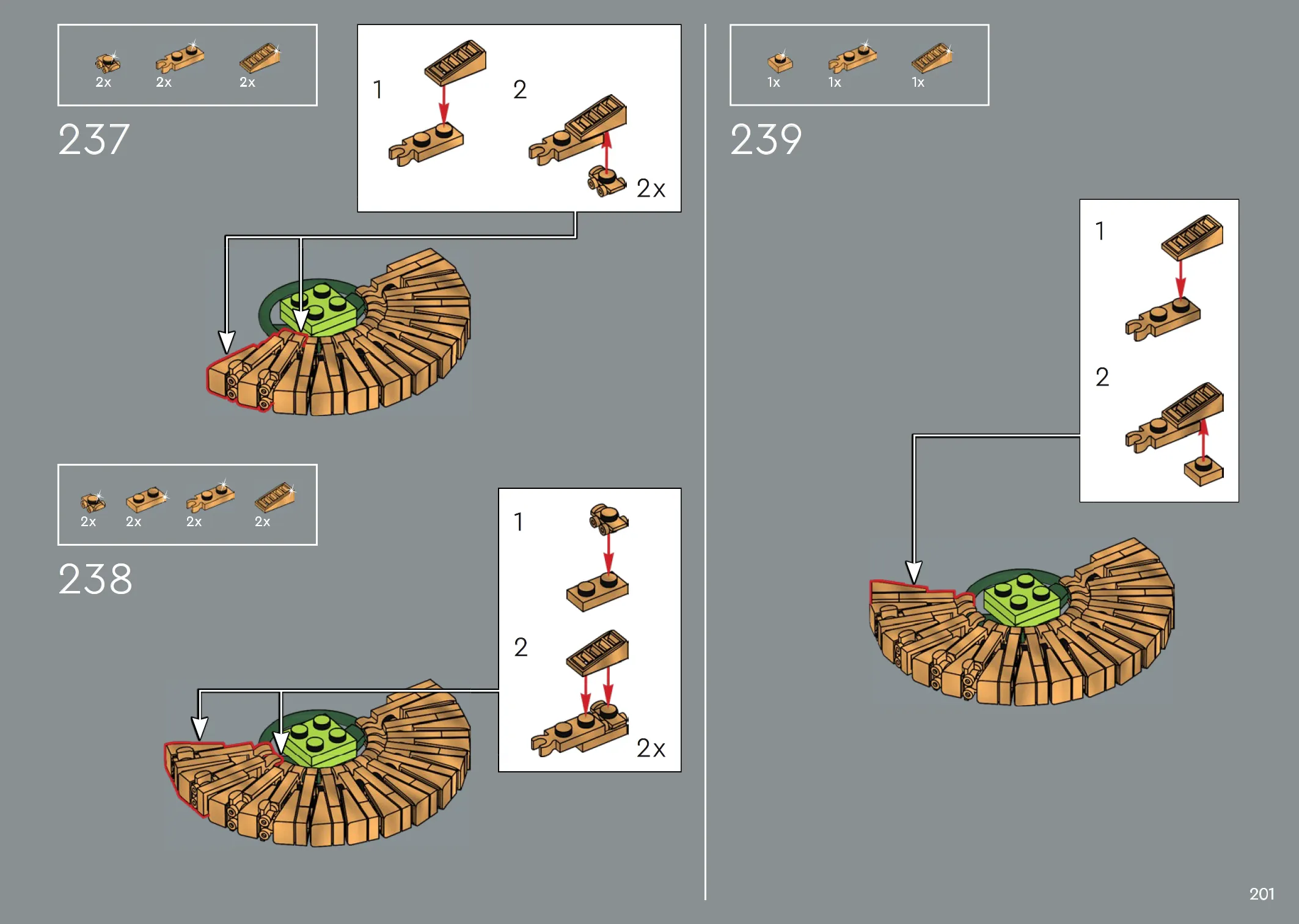 2x 2x 2x

237

1

2

2x

2x 2x 2x 2x

238

1

2

2x

1x 1x 1x

239

1

2

201