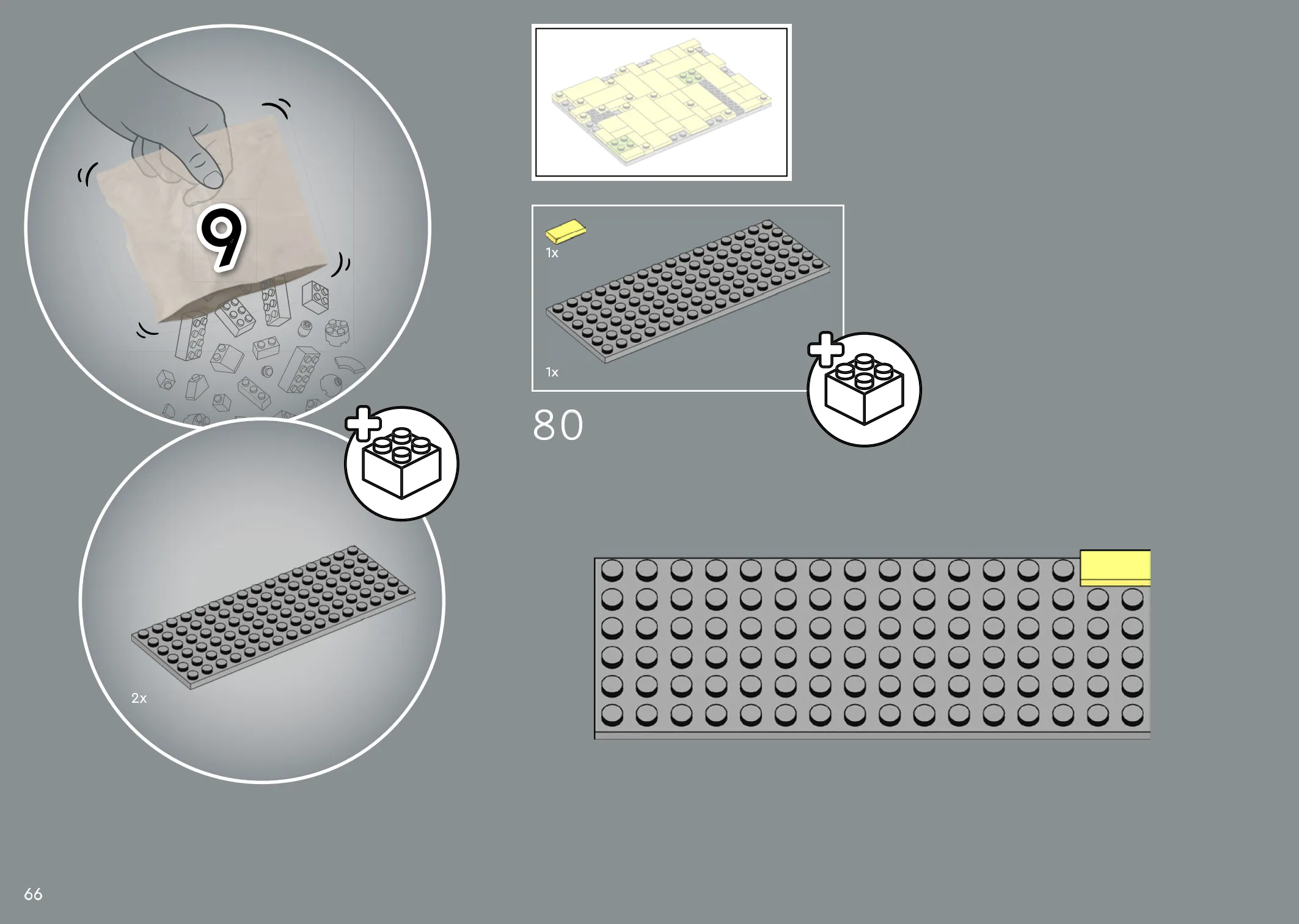 9

2x

1x

1x

80

66