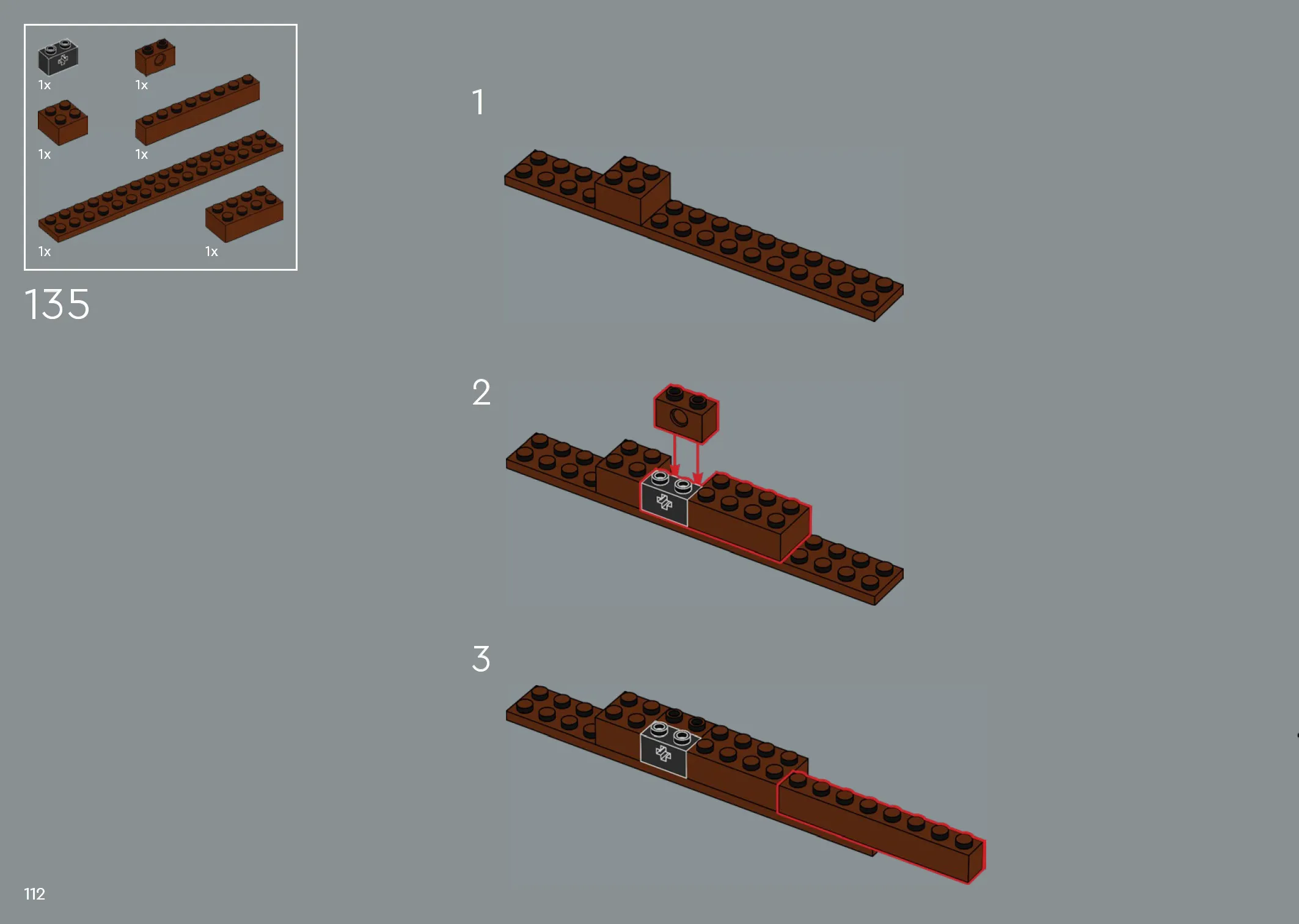 1x 1x

1x 1x

1x 1x

135

1

2

3

112