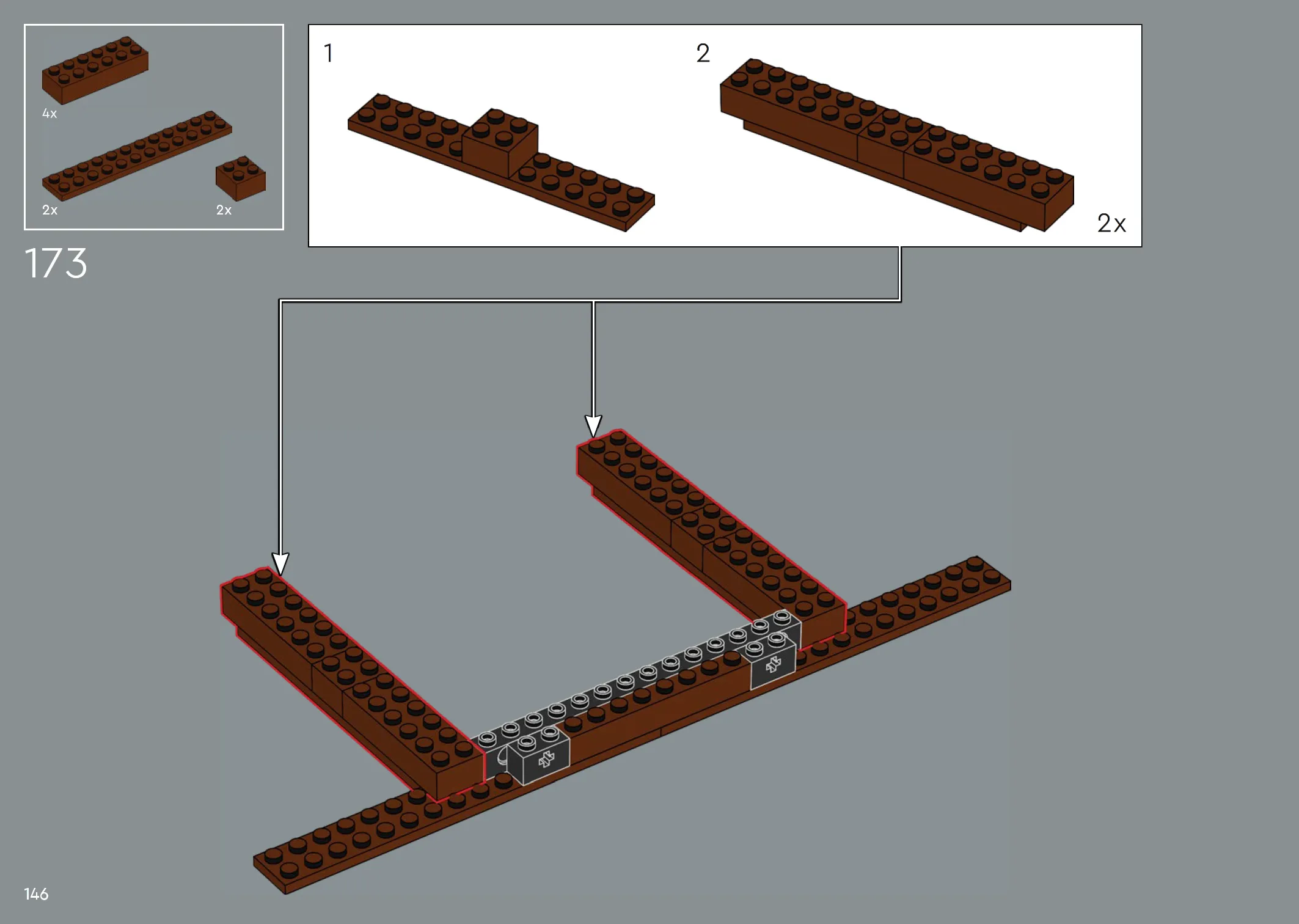 4x

2x

2x

173

1

2

2x

146