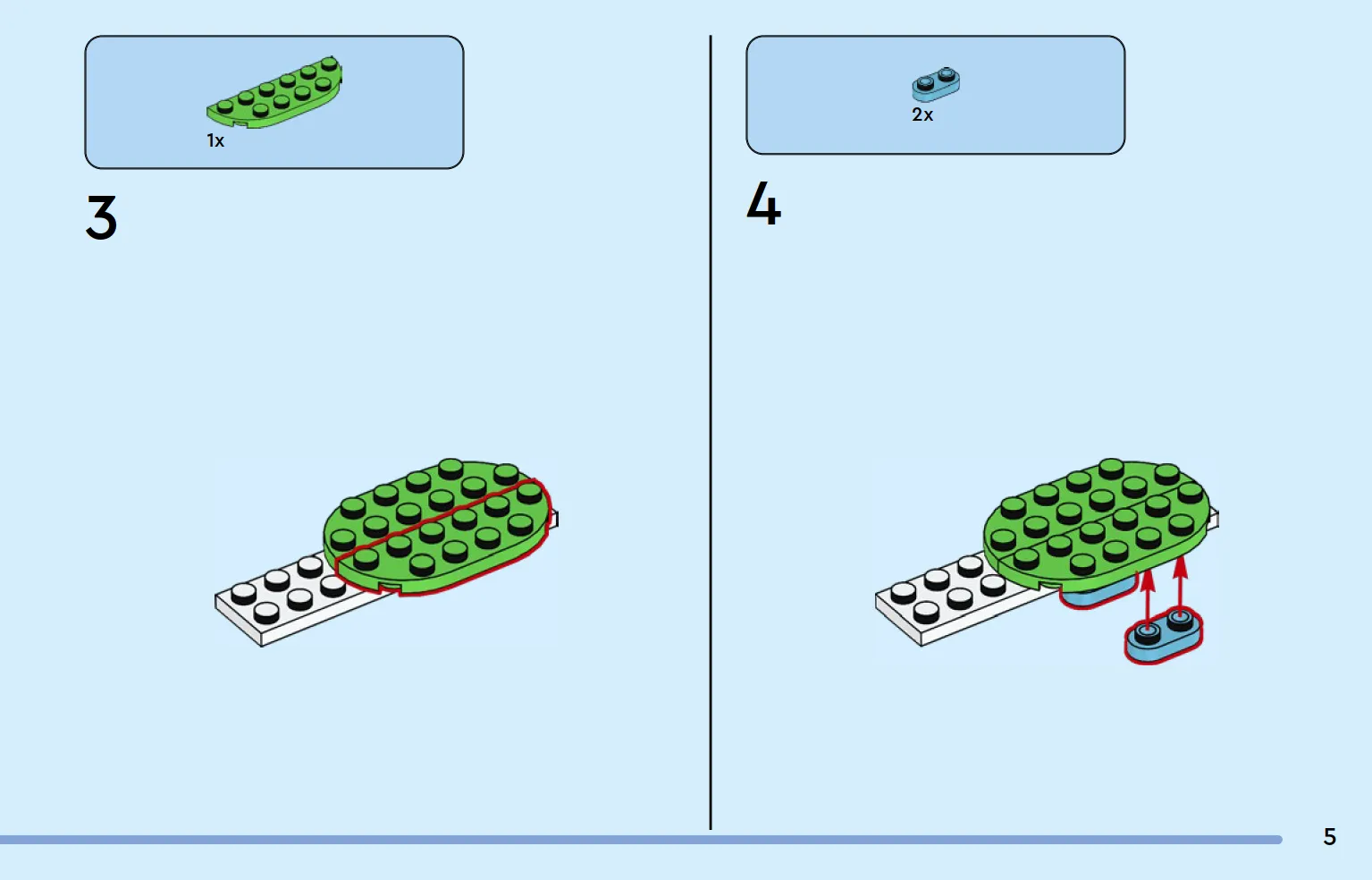 1x

3

2x

4

5