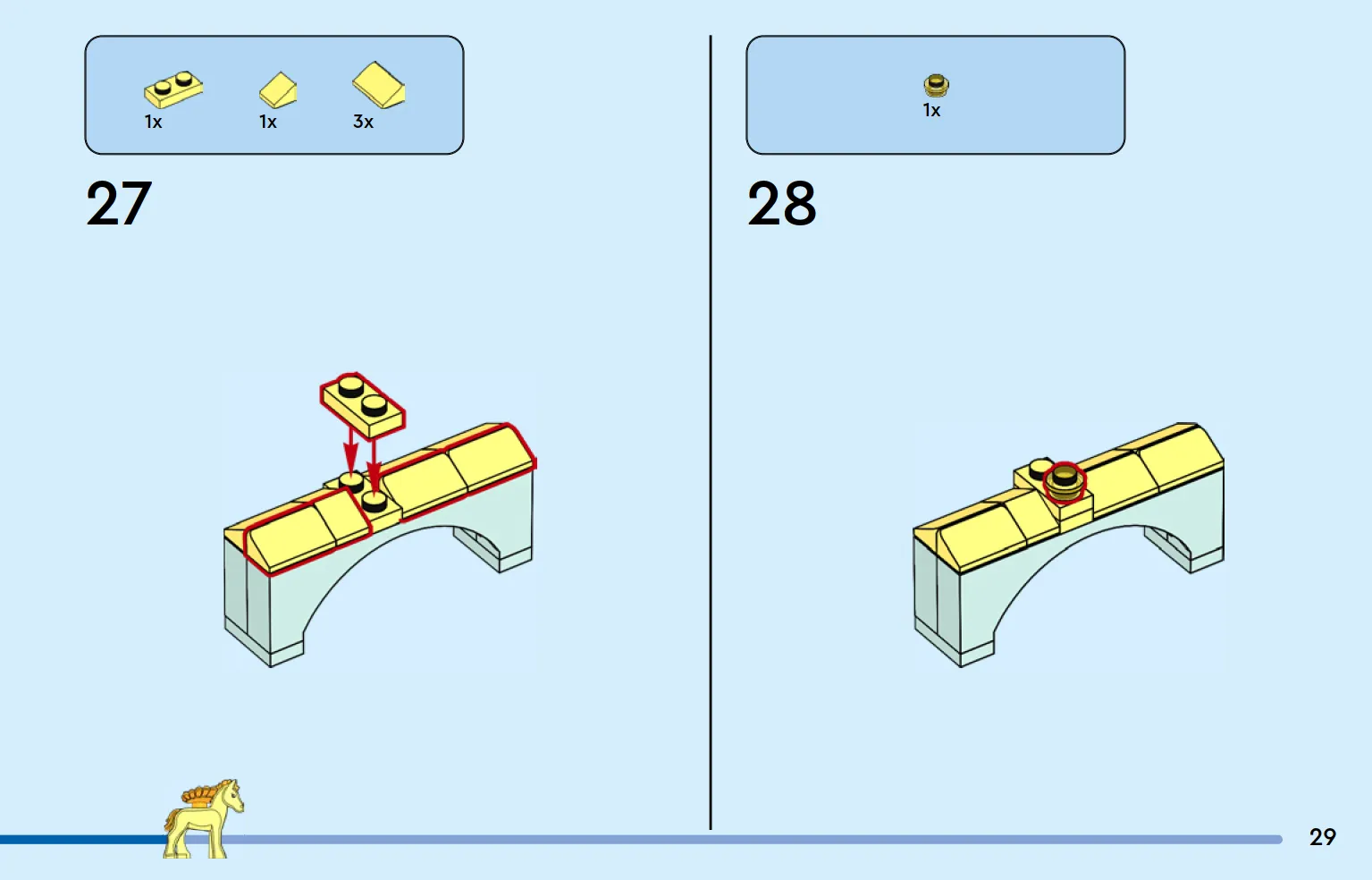 1x 1x 3x

27

1x

28

29