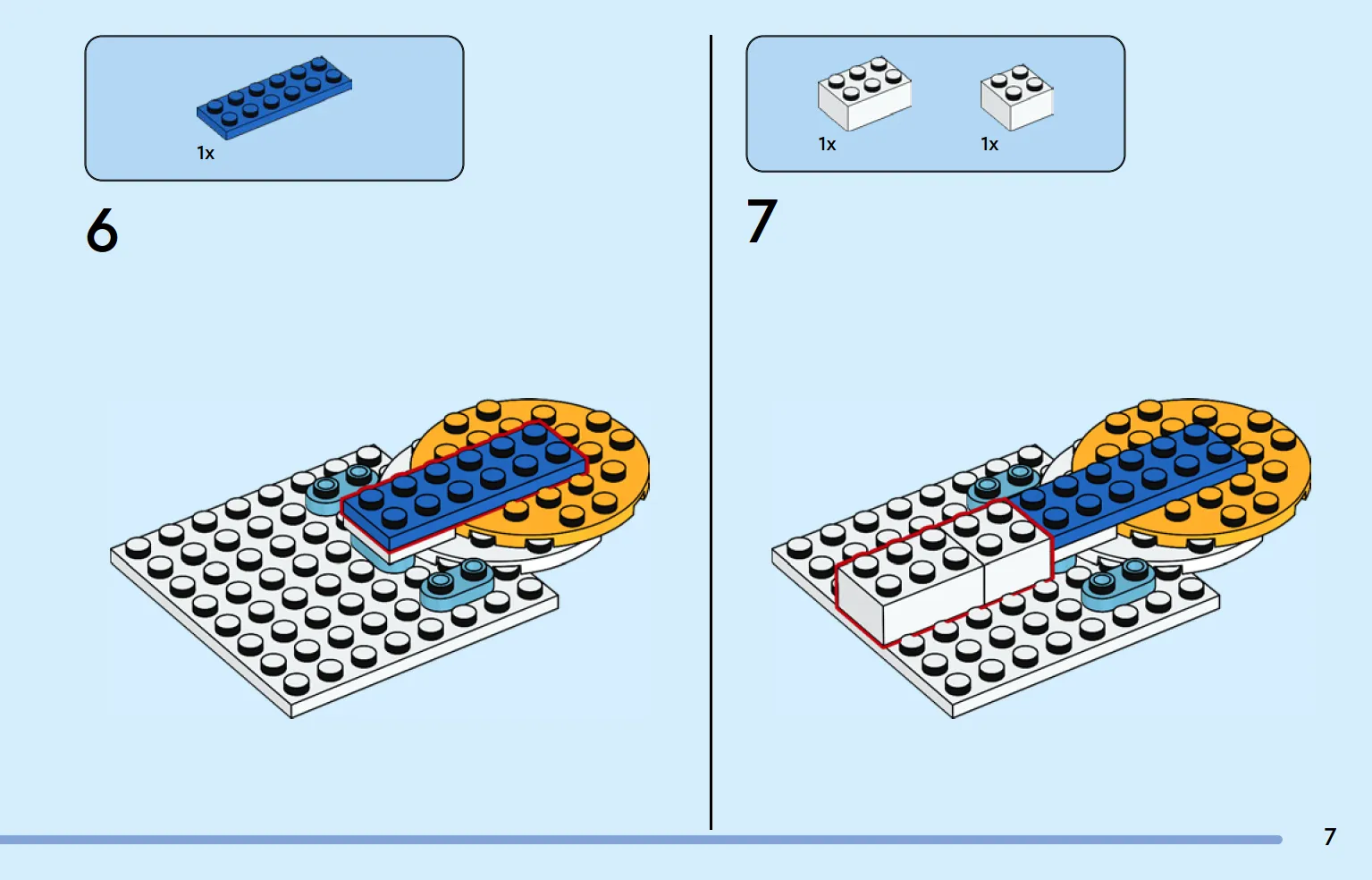 1x

6

1x

1x

7

7