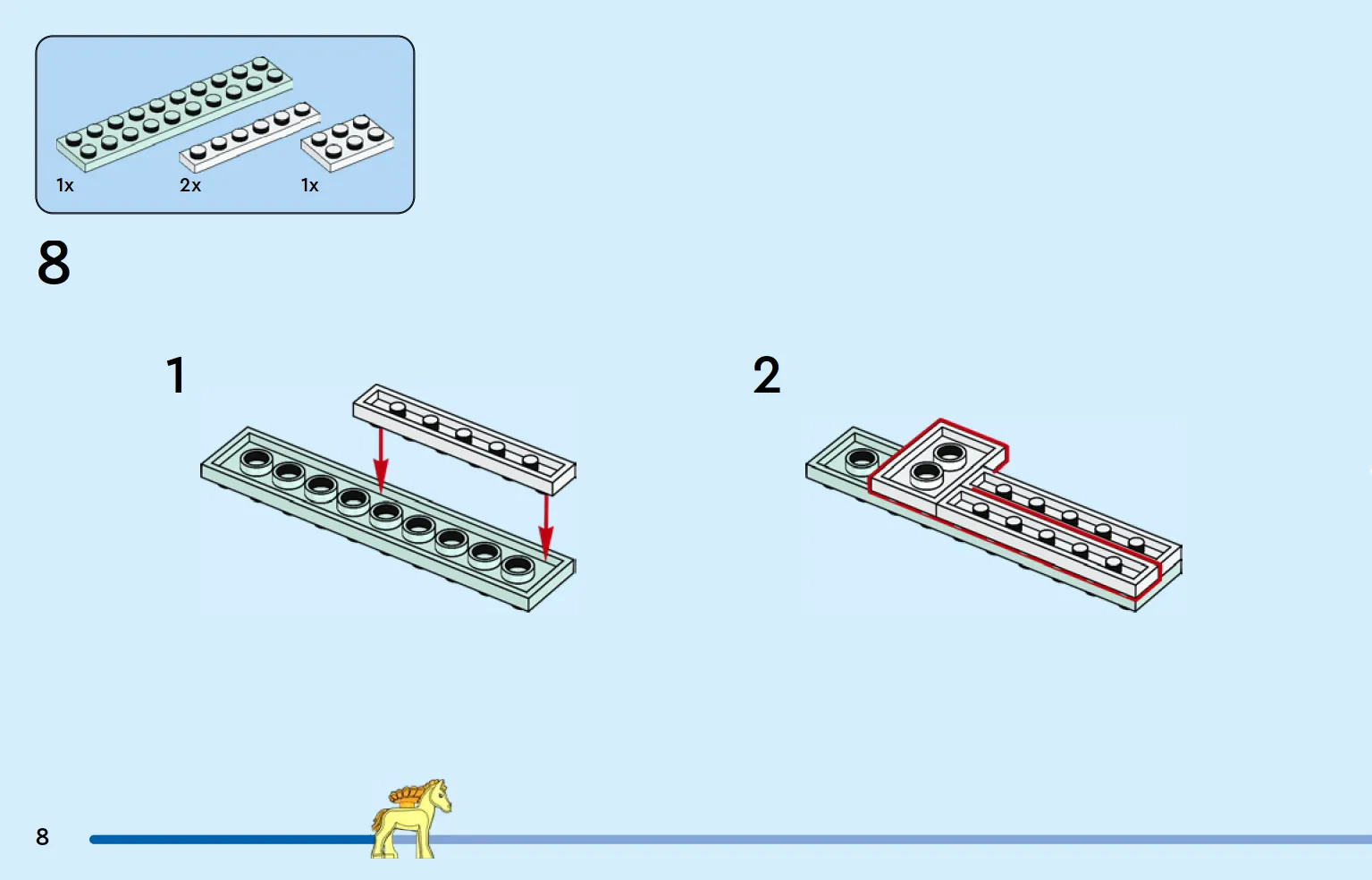 1x 2x 1x

8

1

2

8