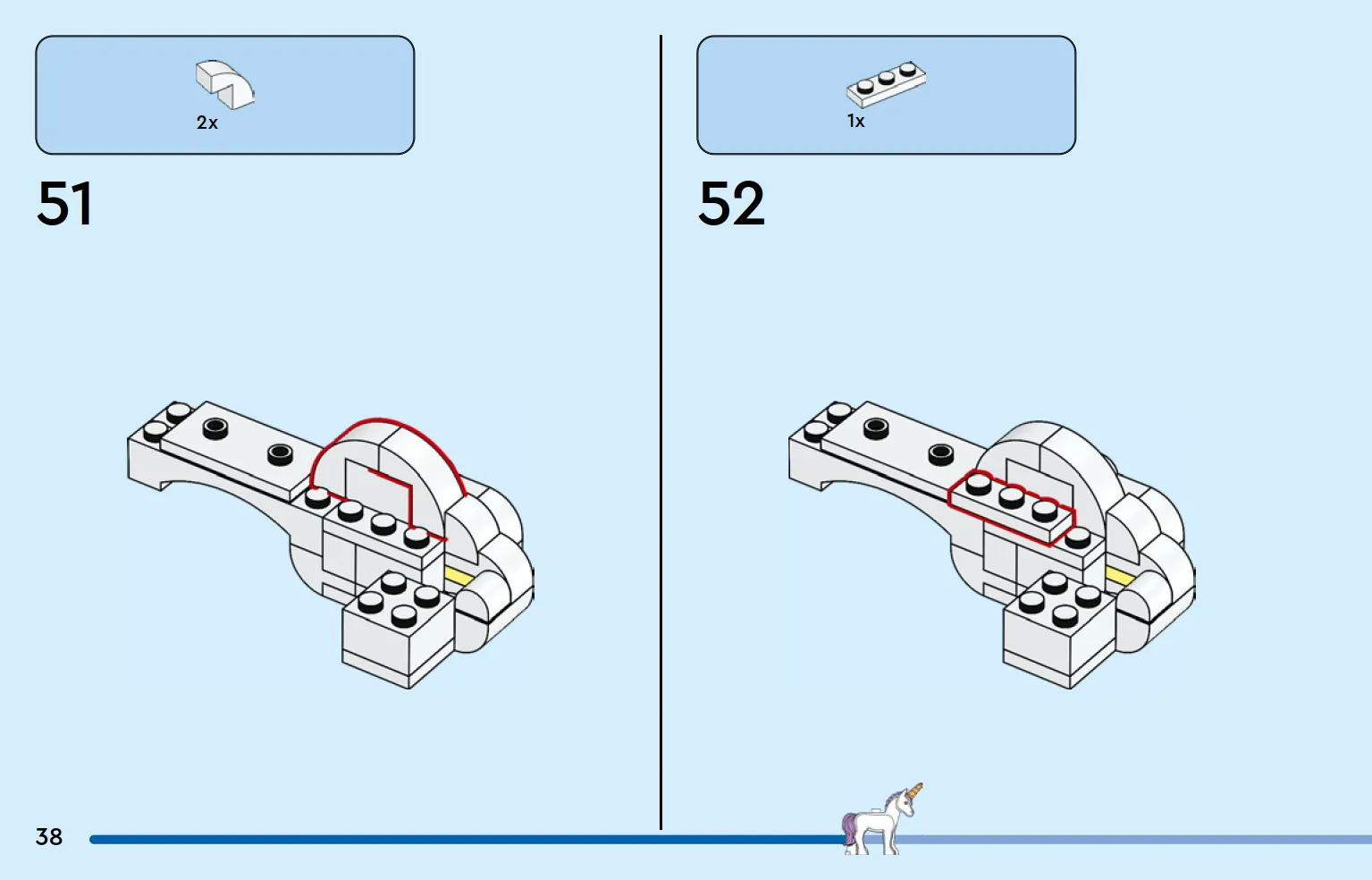 2x

51

1x

52

38