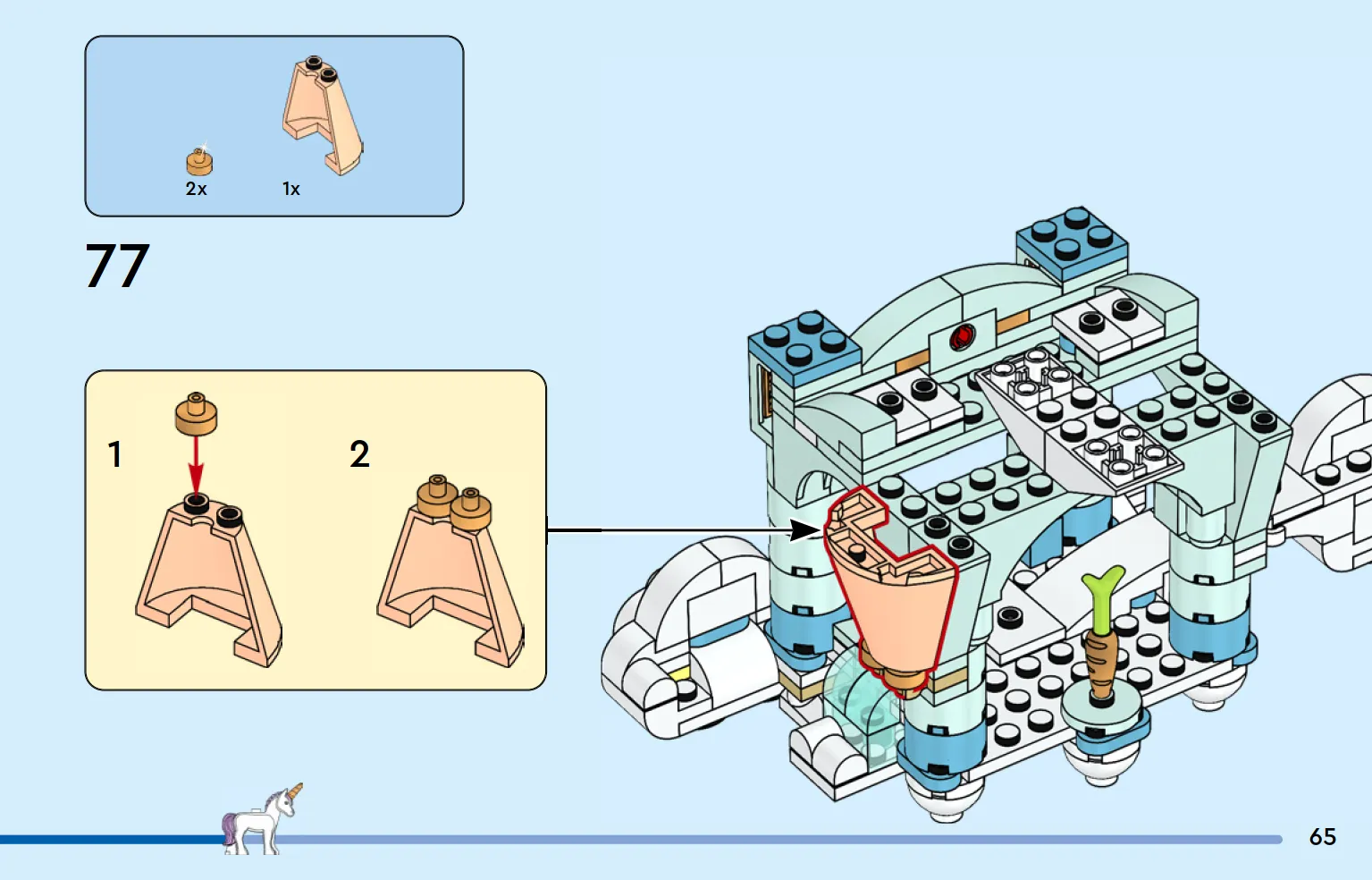 2x
1x

77

1
2

65