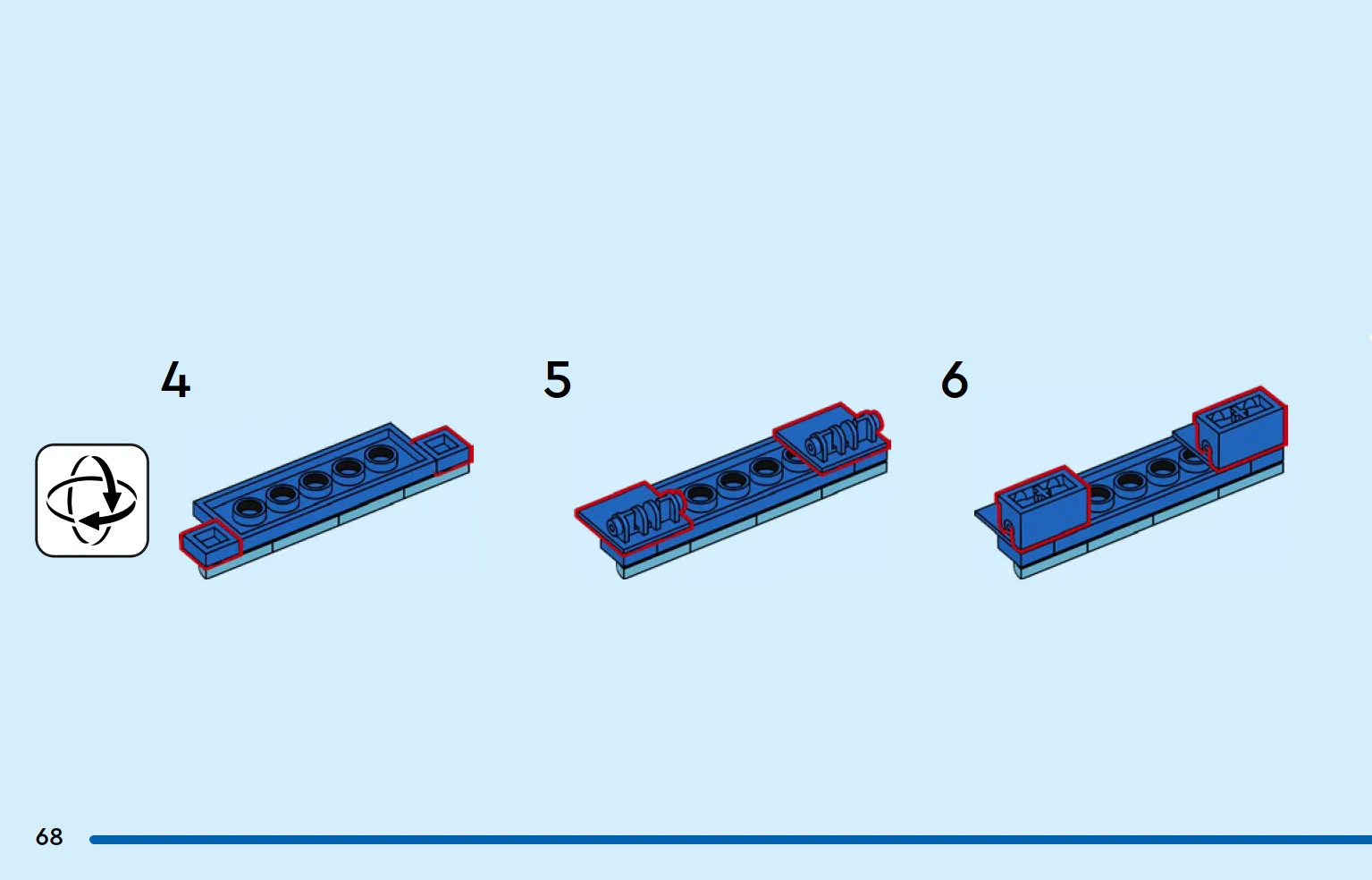 4

5

6

68