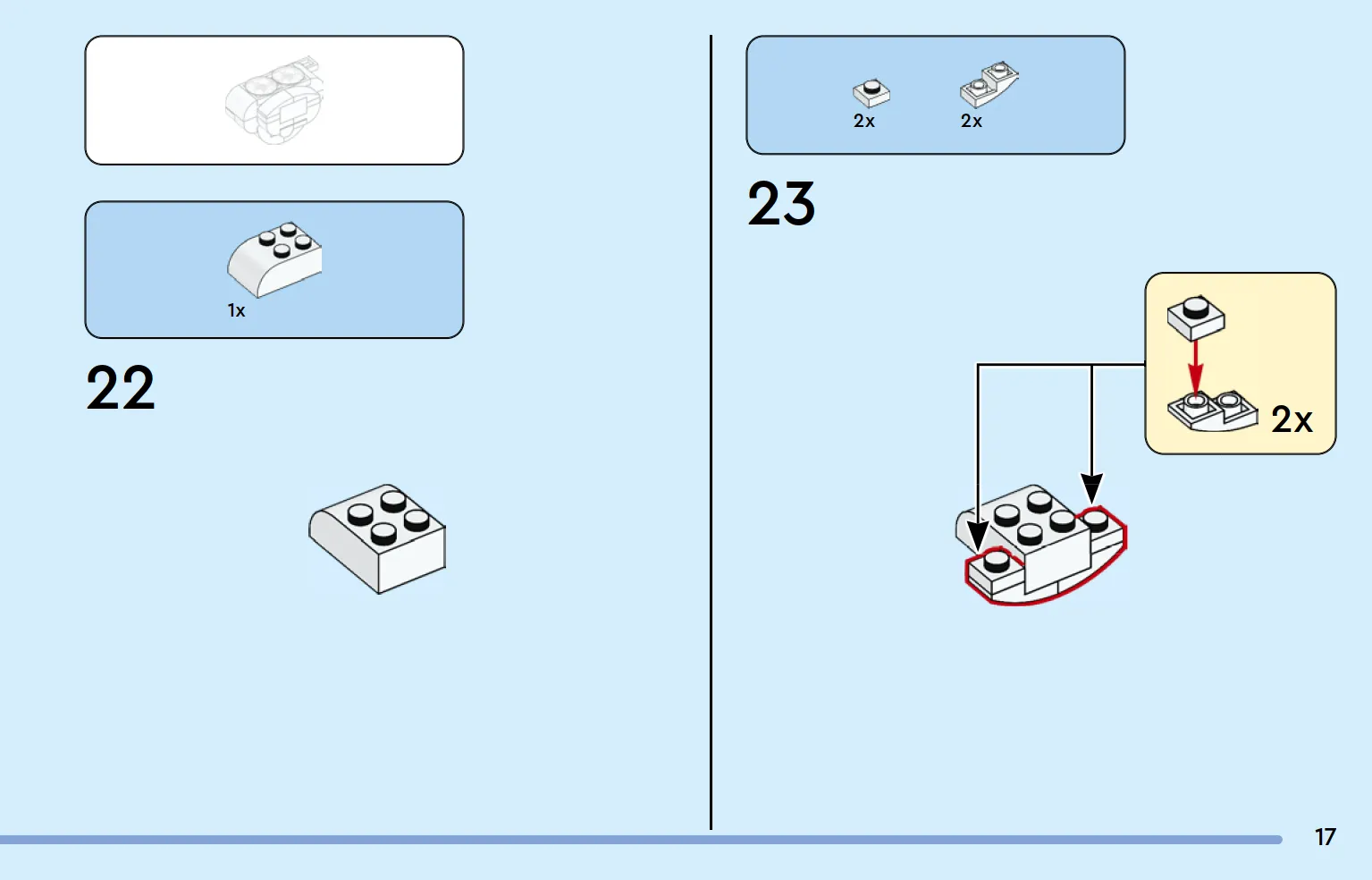 1x

22

2x 2x

23

2x

17