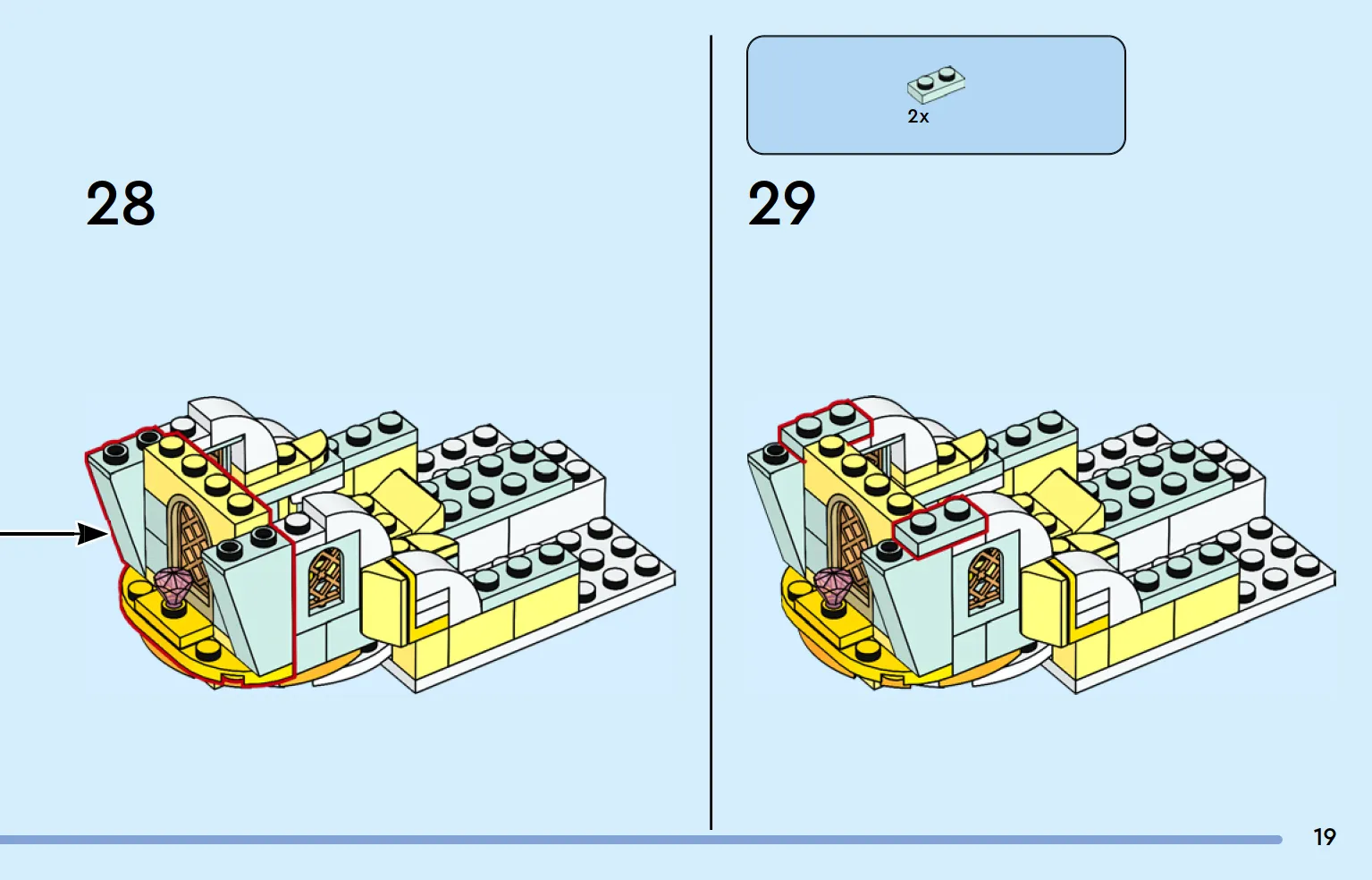 28

2x

29

19