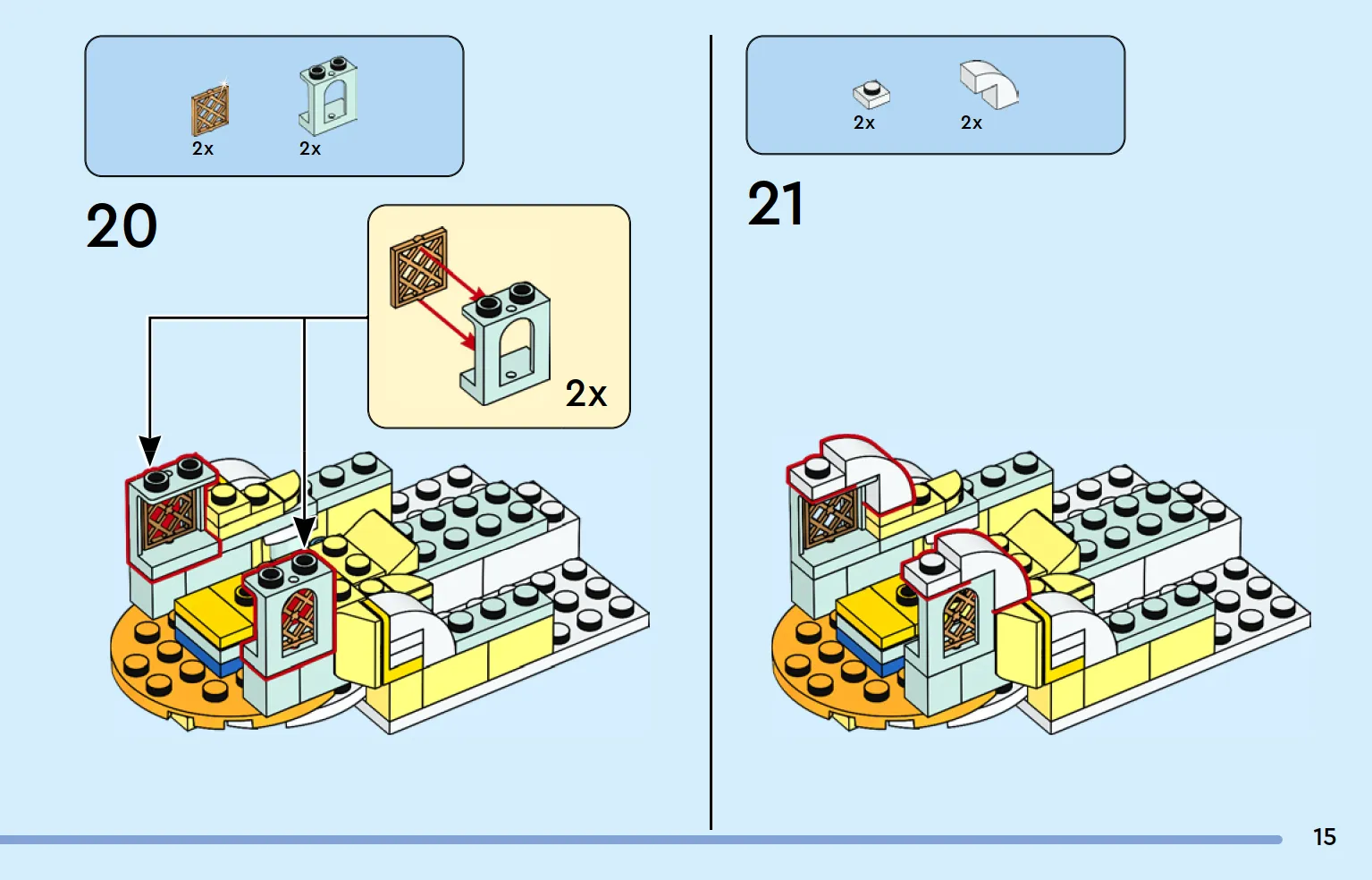 2x
2x

20

2x

2x
2x

21

15