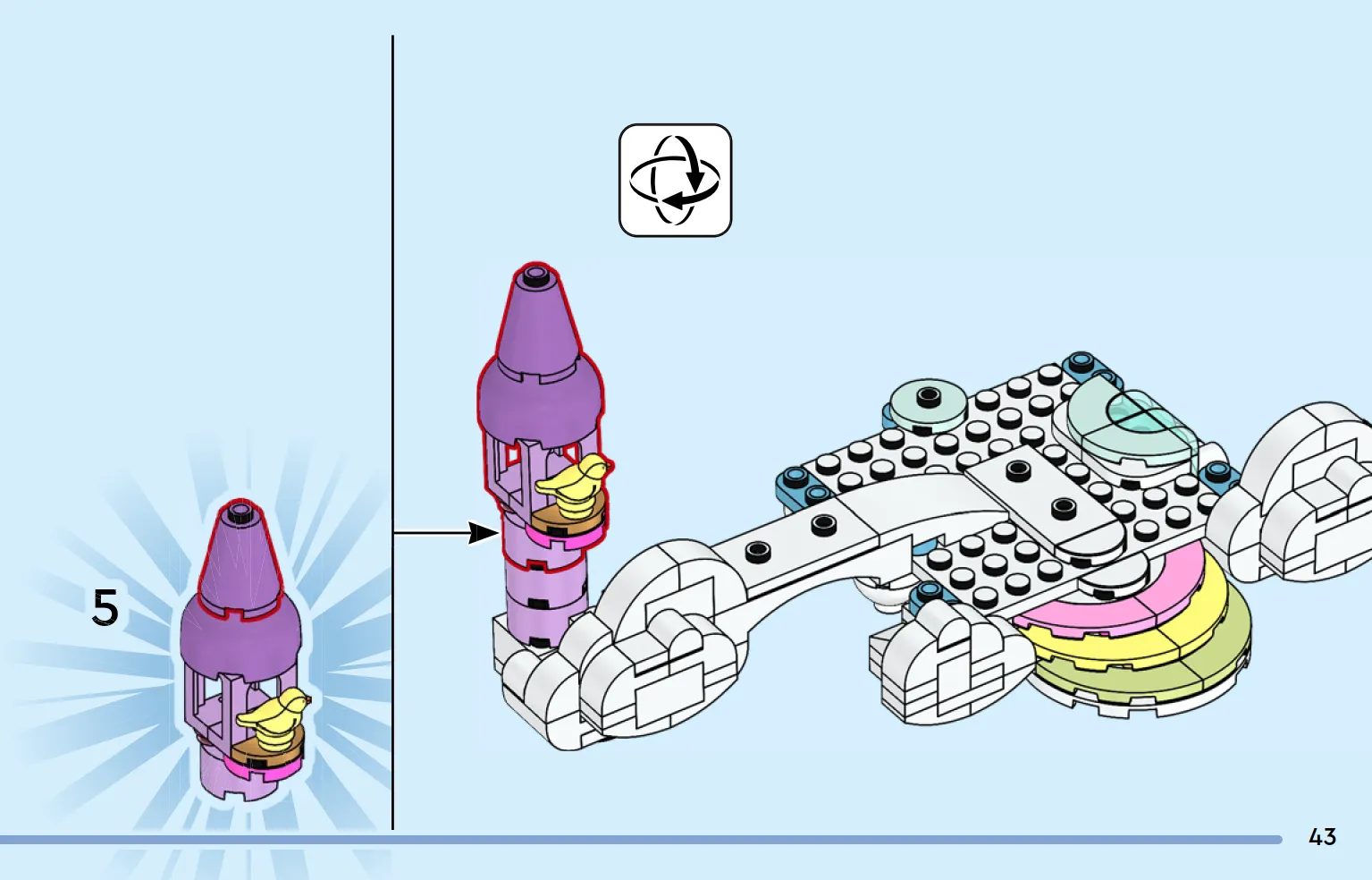 5

43