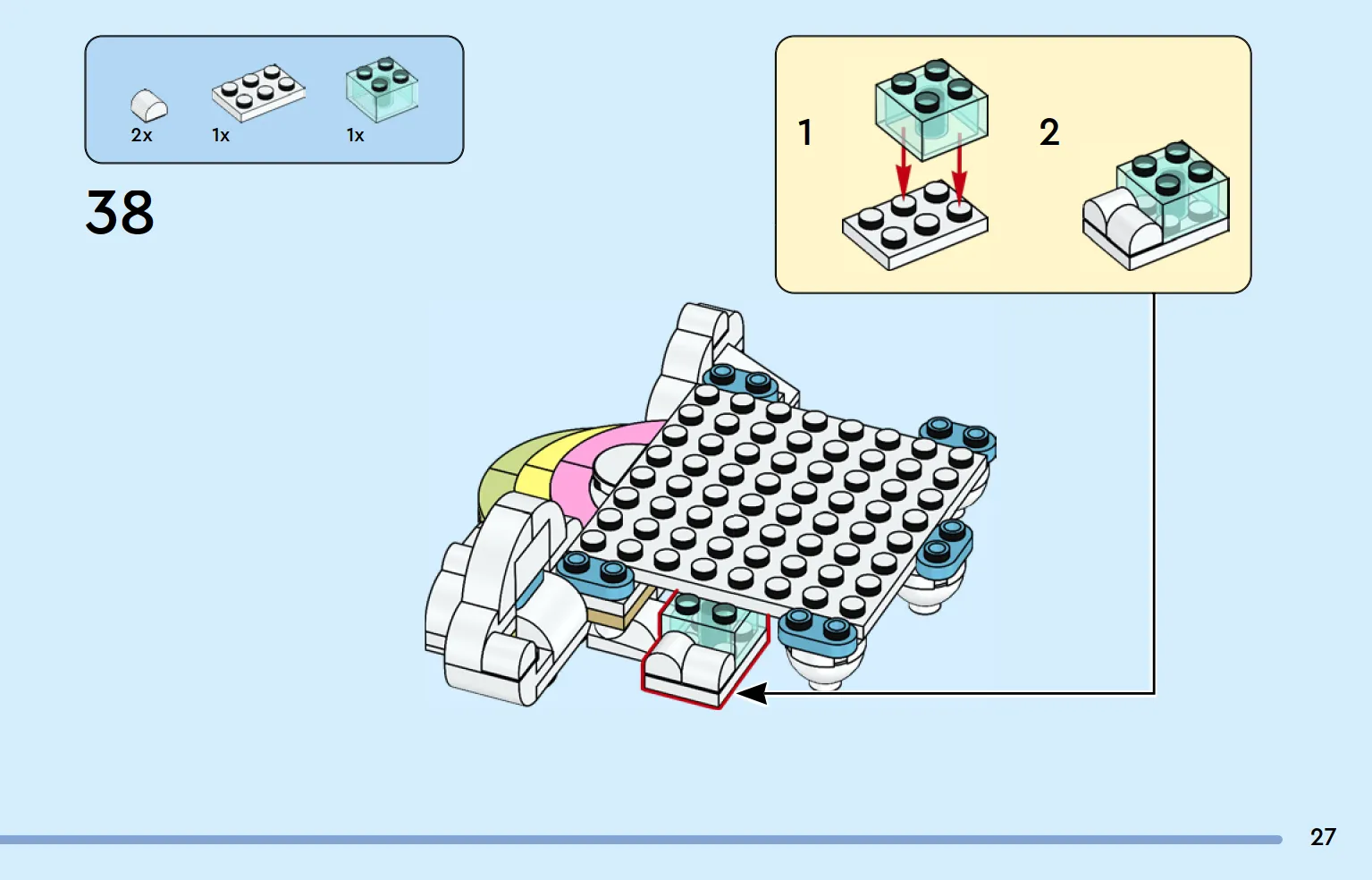 2x 1x 1x

38

1

2

27