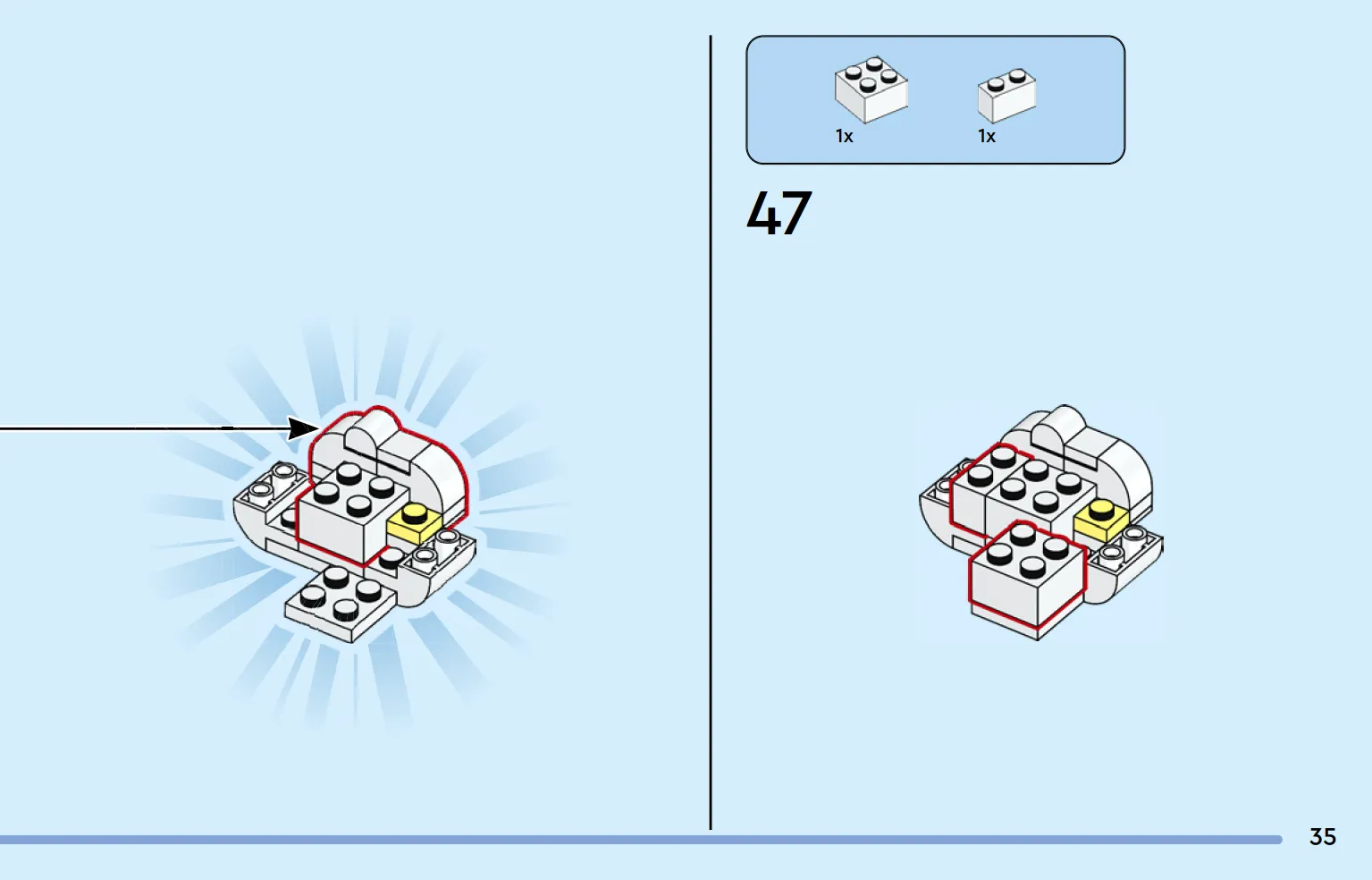 1x
1x

47

35