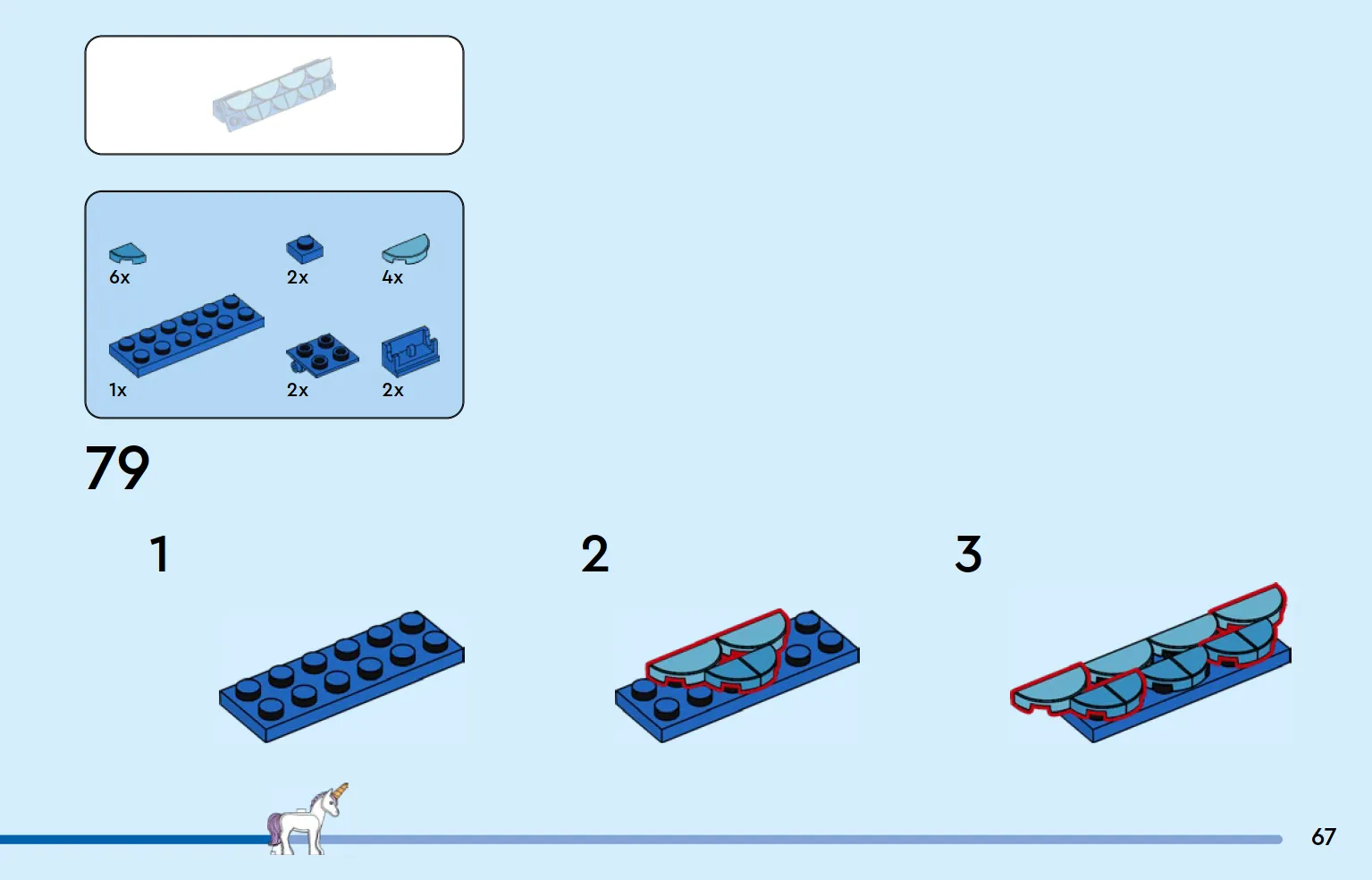 6x
2x
4x
1x
2x
2x

79

1

2

3

67