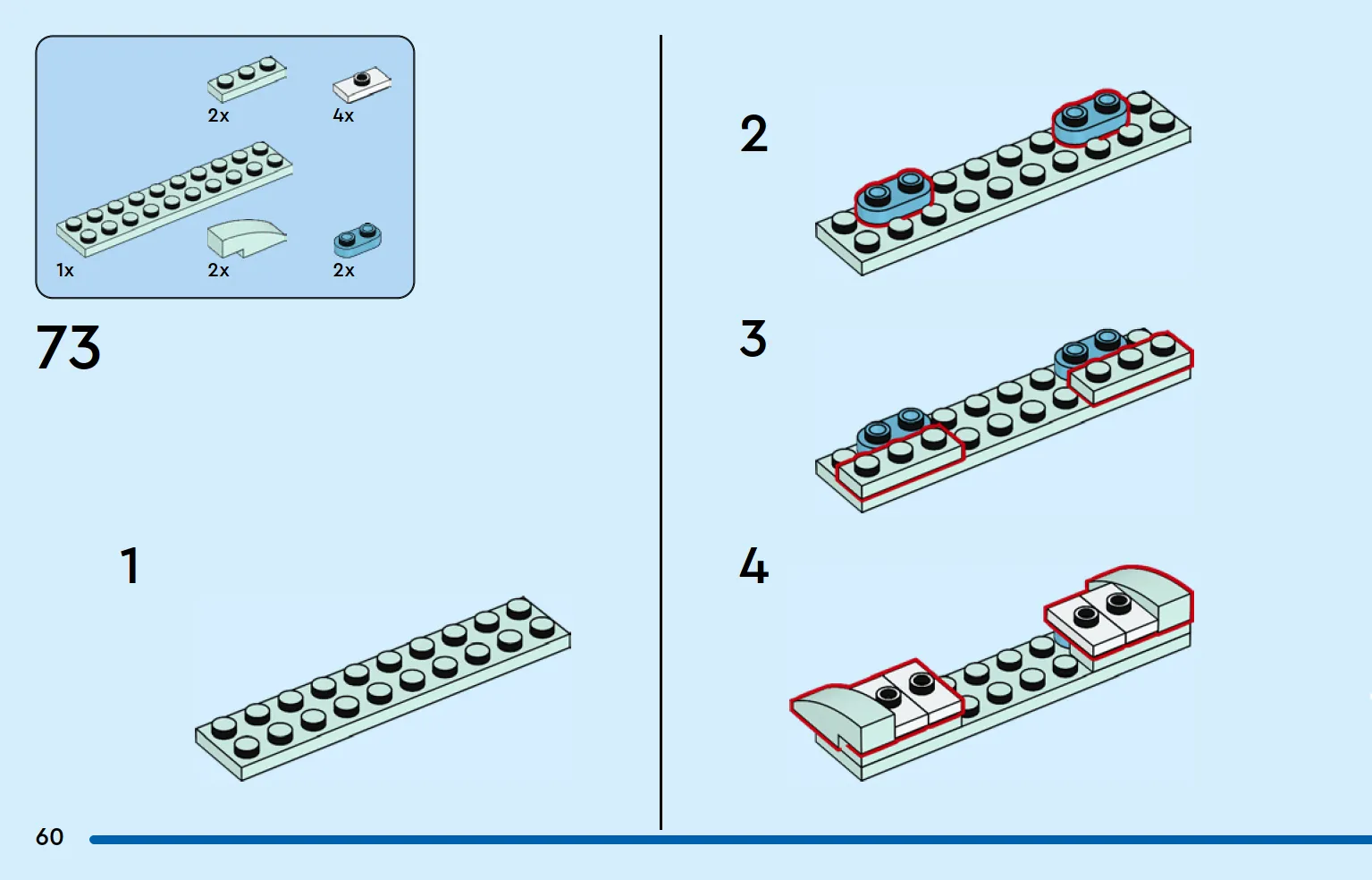 2x

4x

1x

2x

2x

73

1

2

3

4

60