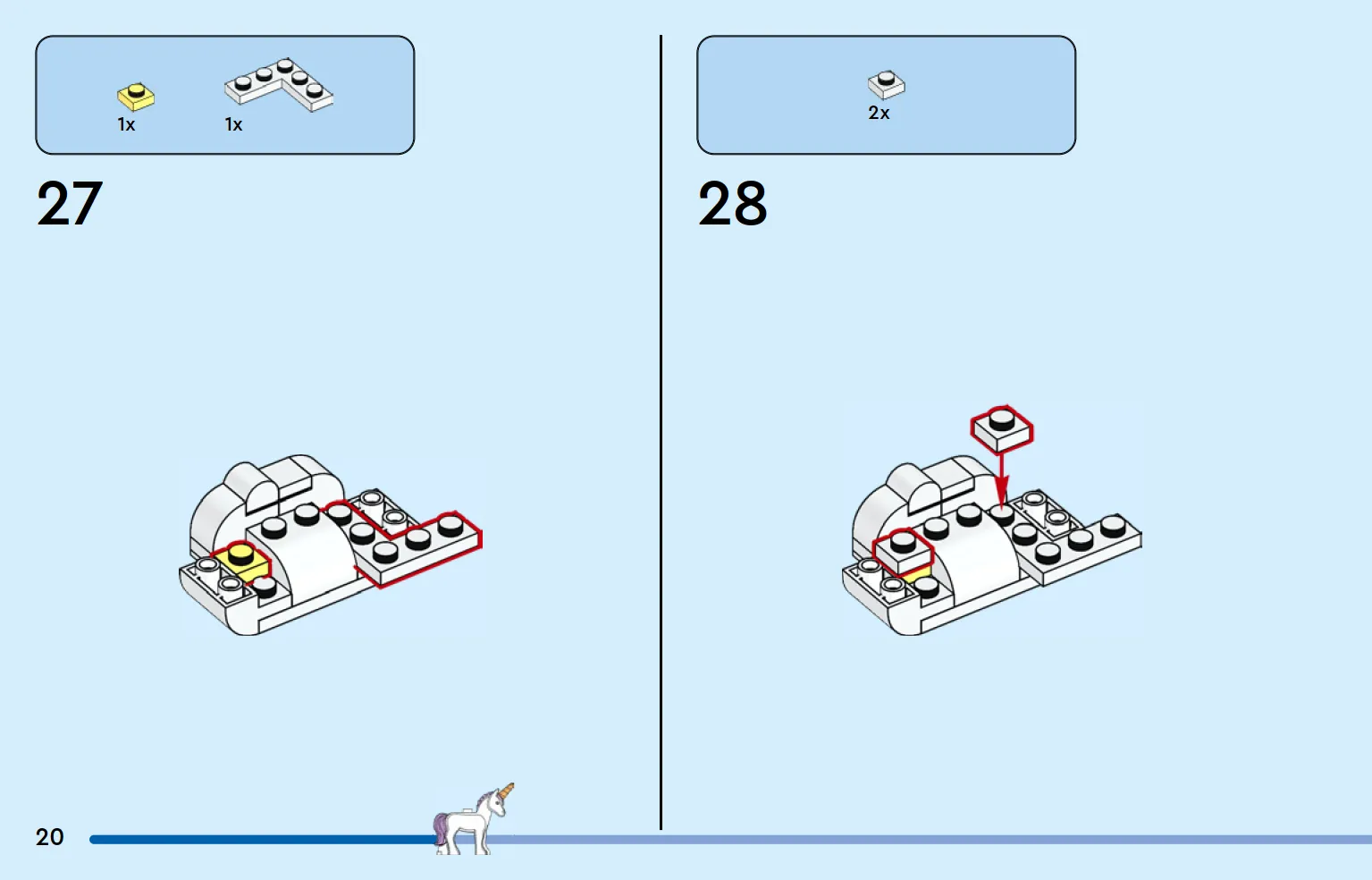 1x 1x

27

2x

28

20