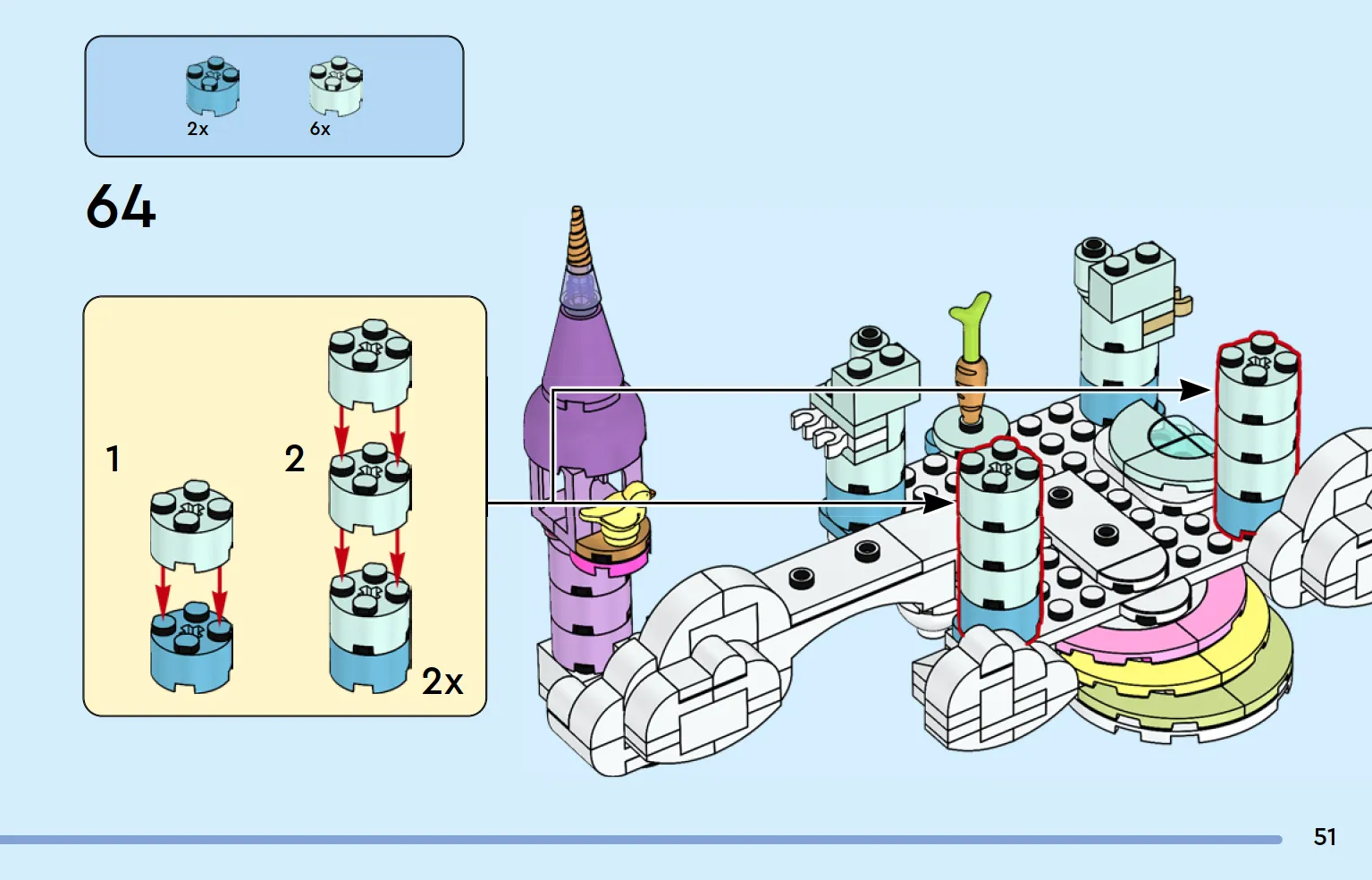 2x 6x

64

1

2

2x

51