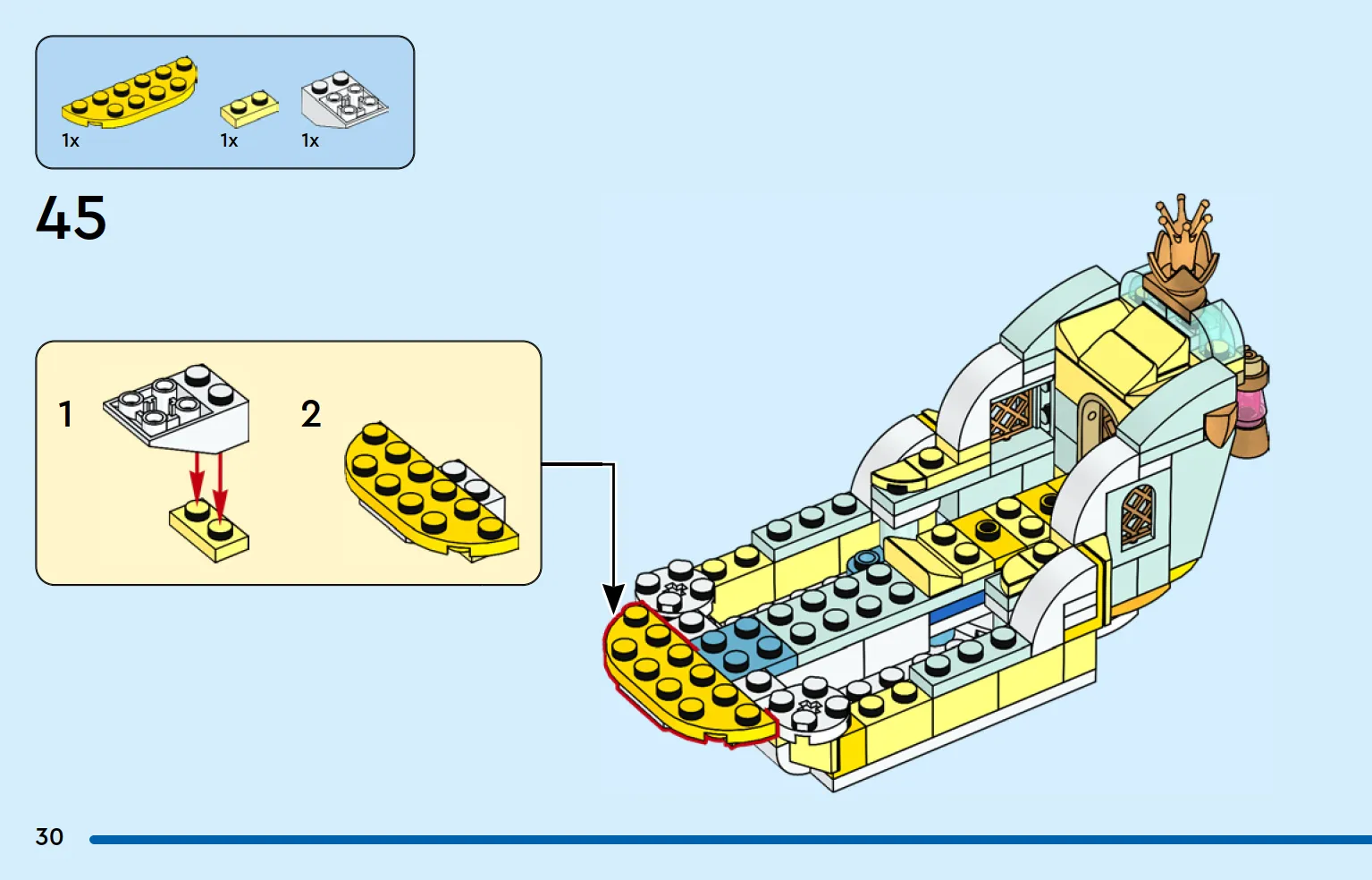 1x 1x 1x

45

1

2

30