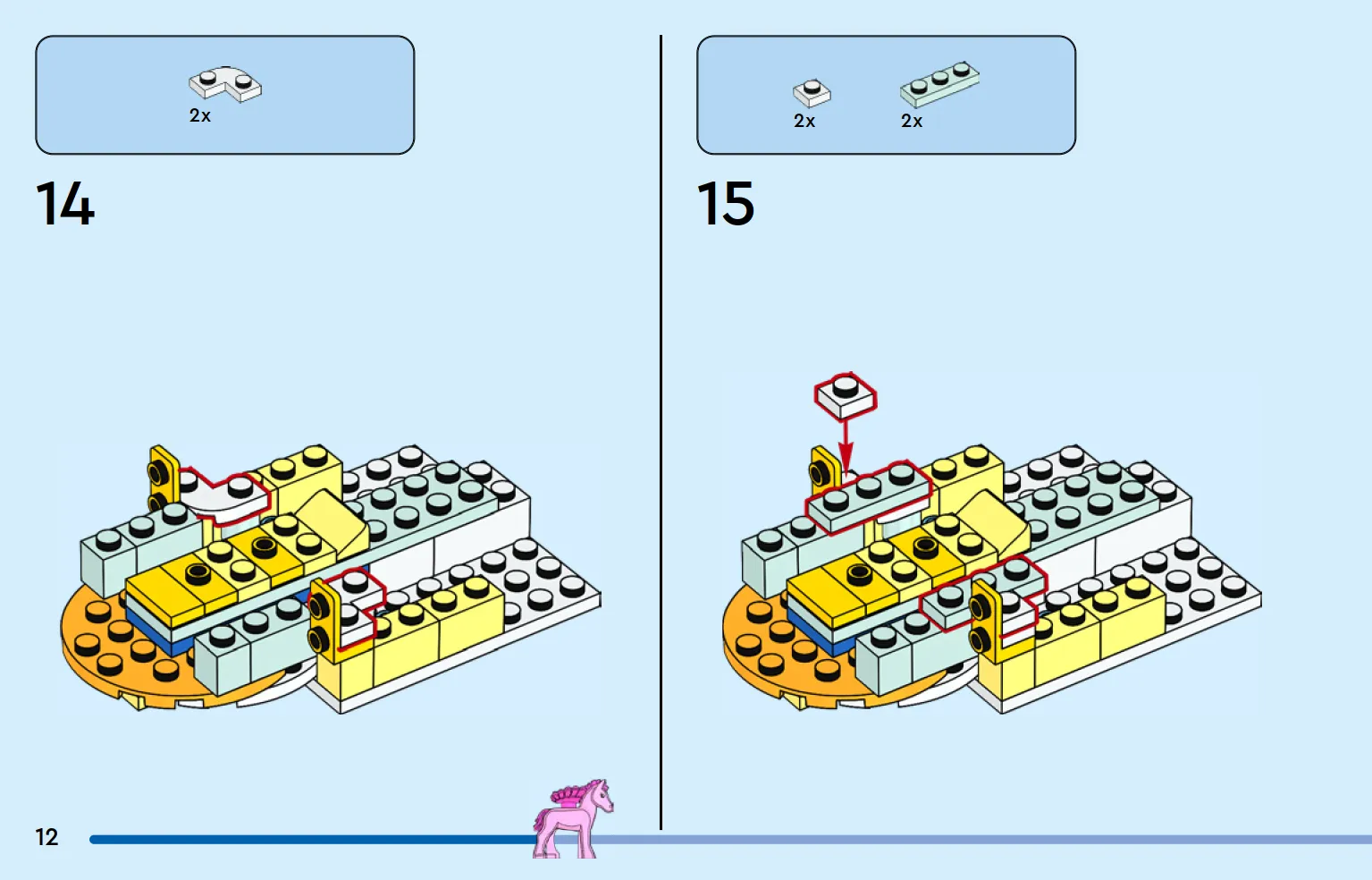 2x

14

2x

2x

15

12