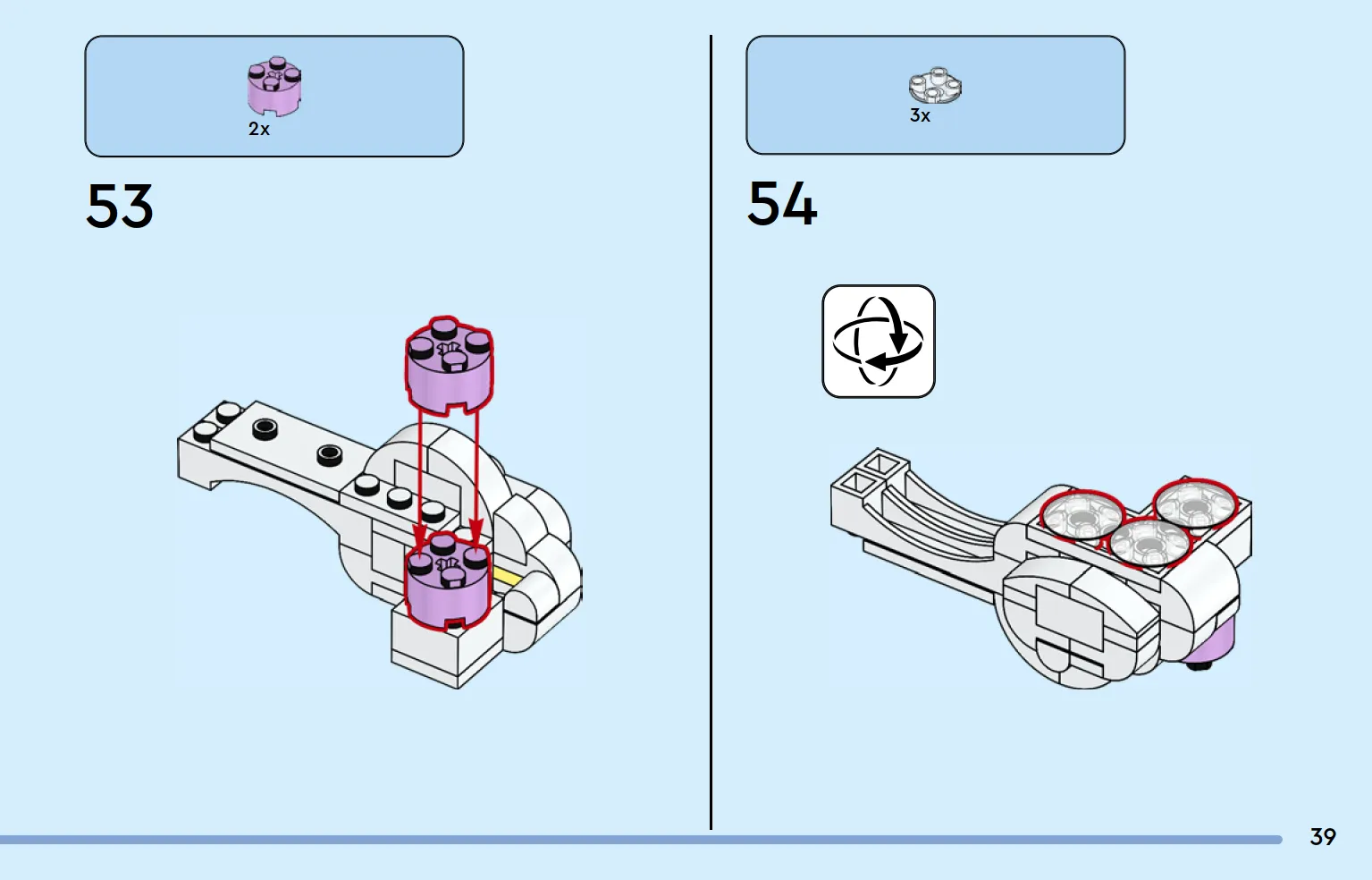 2x

53

3x

54

39