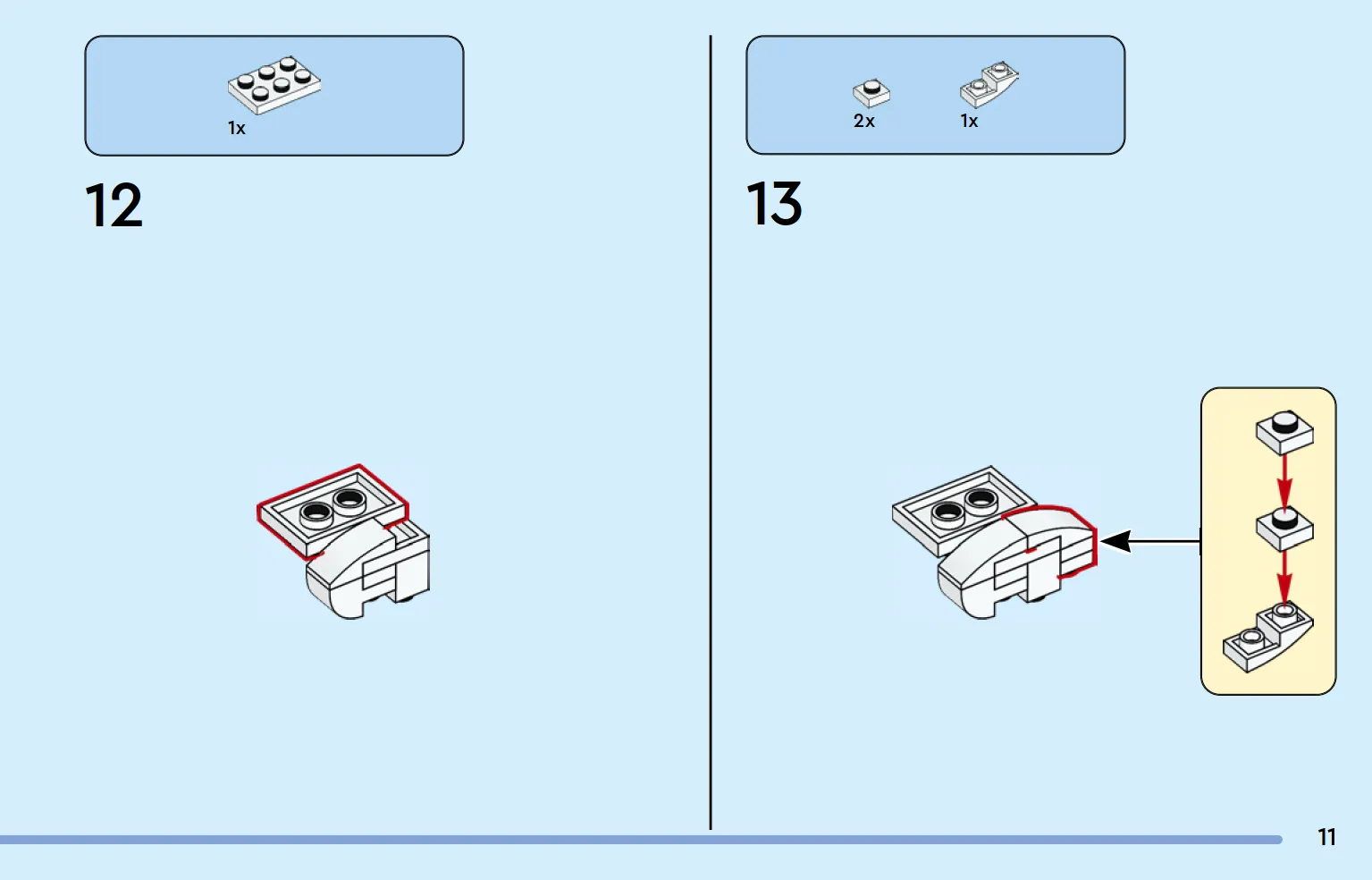 1x

12

2x 1x

13

11