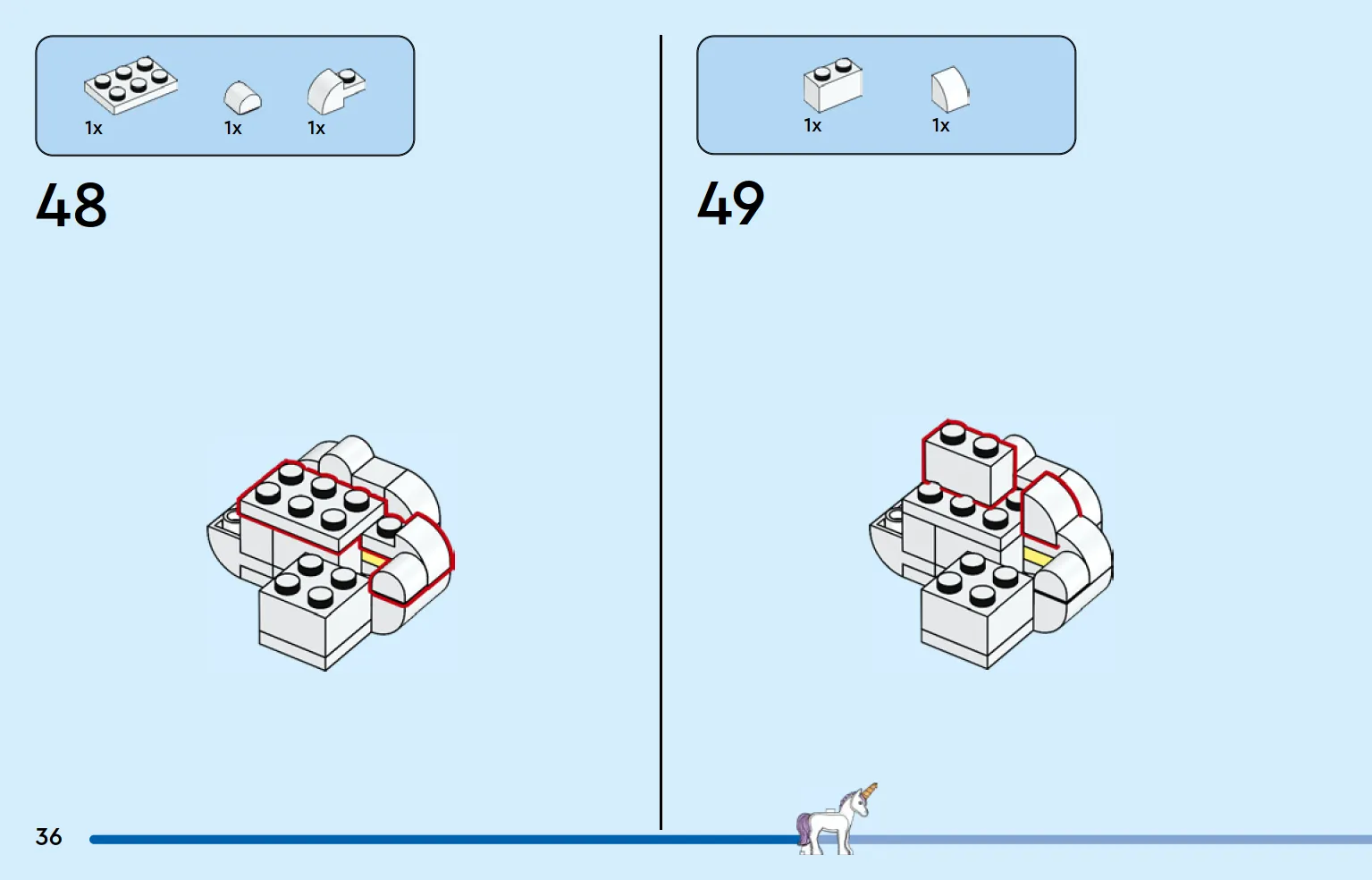 1x 1x 1x

48

1x 1x

49

36