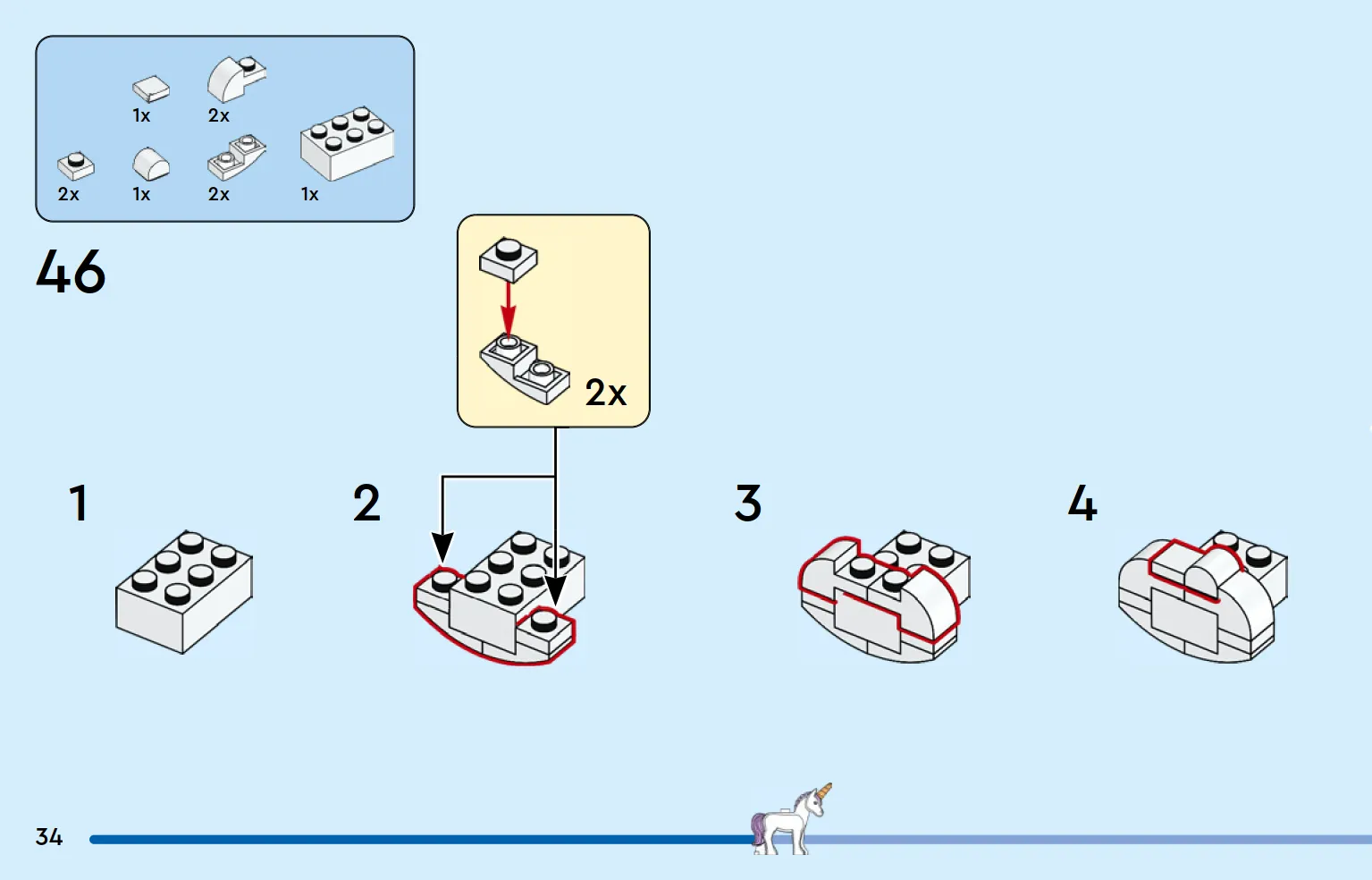 1x
2x
2x
1x
2x
1x

46

2x

1

2

3

4

34