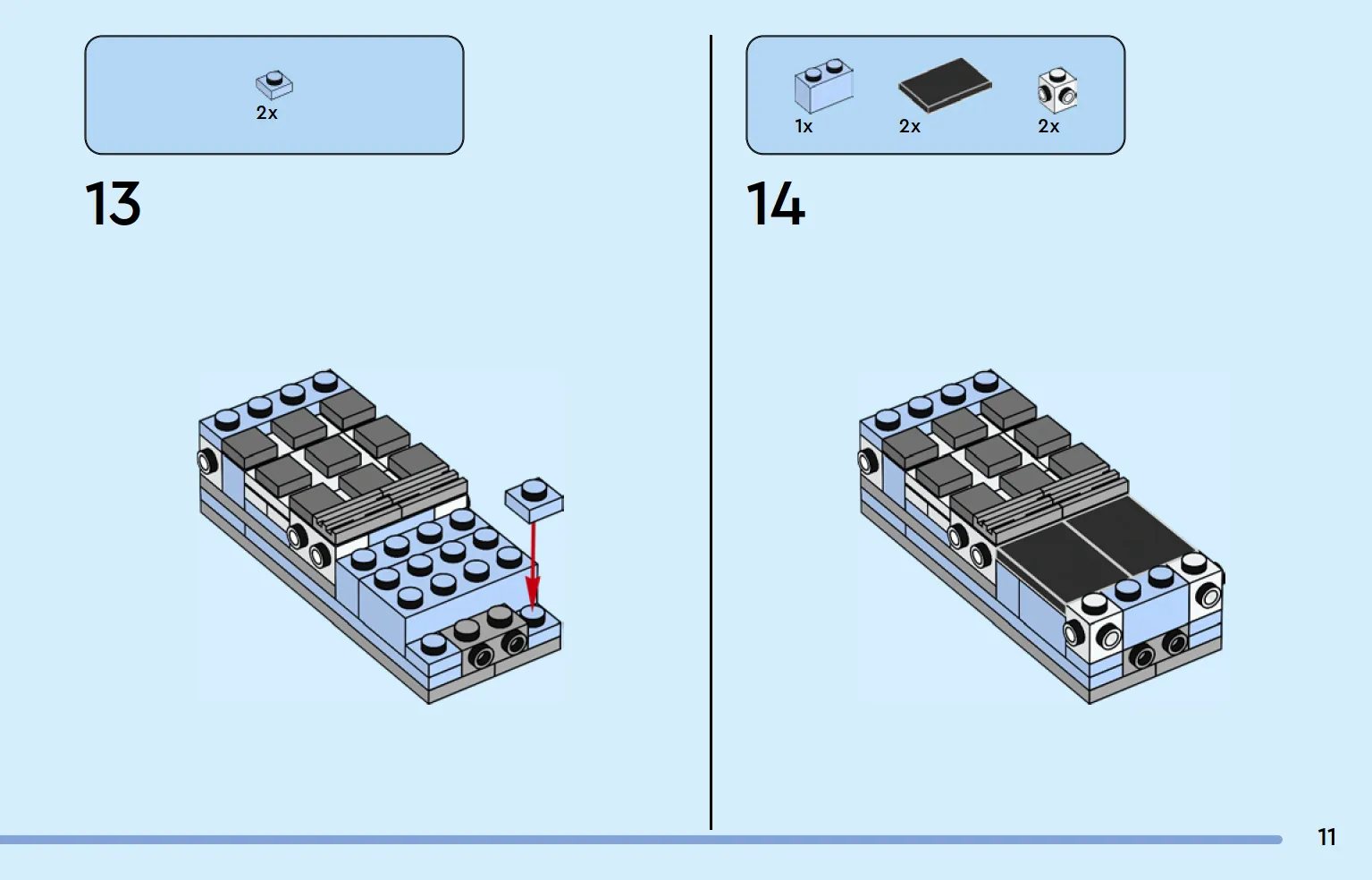 2x

13

1x 2x 2x

14

11