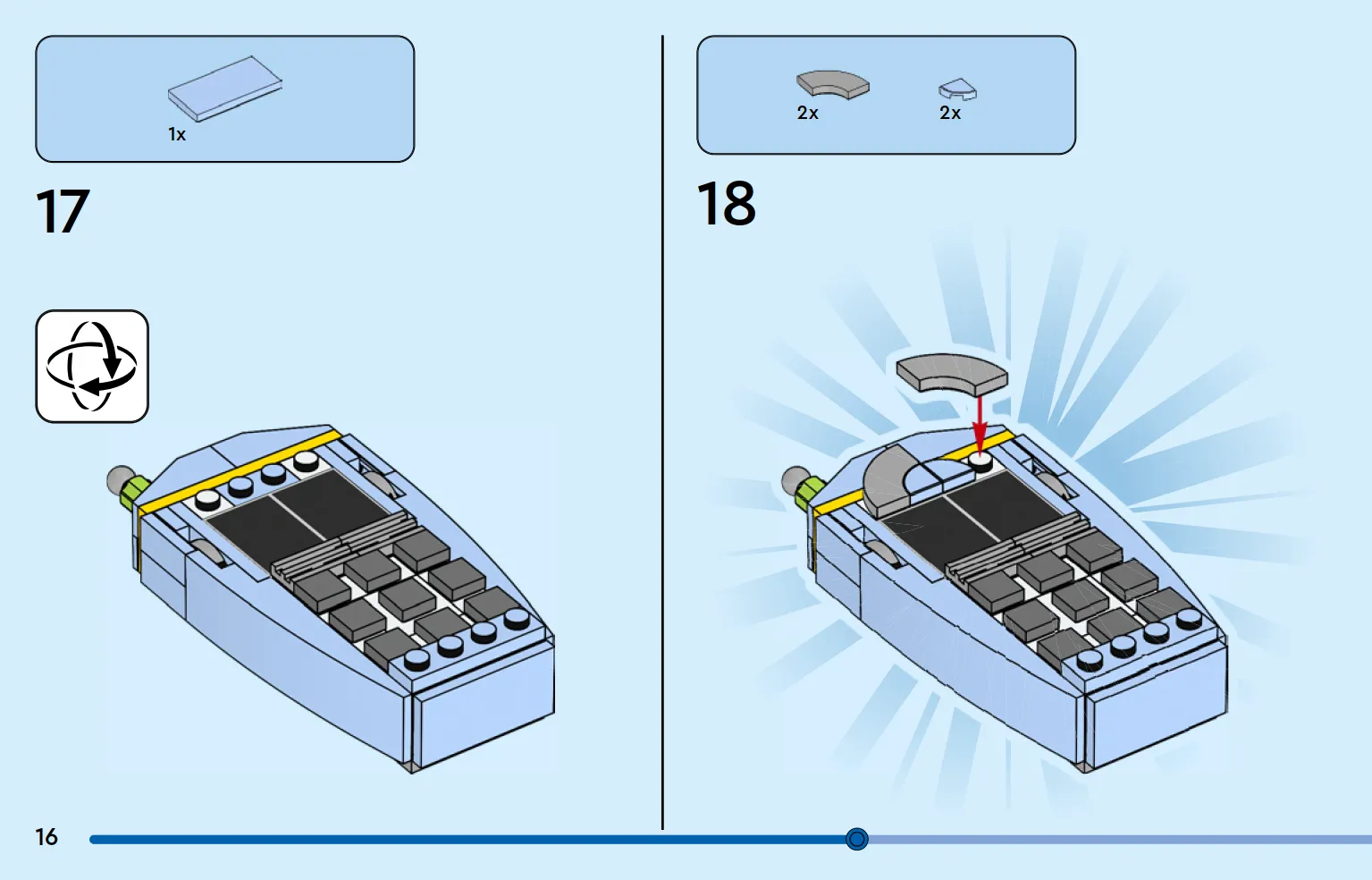 1x

17

2x 2x

18

16