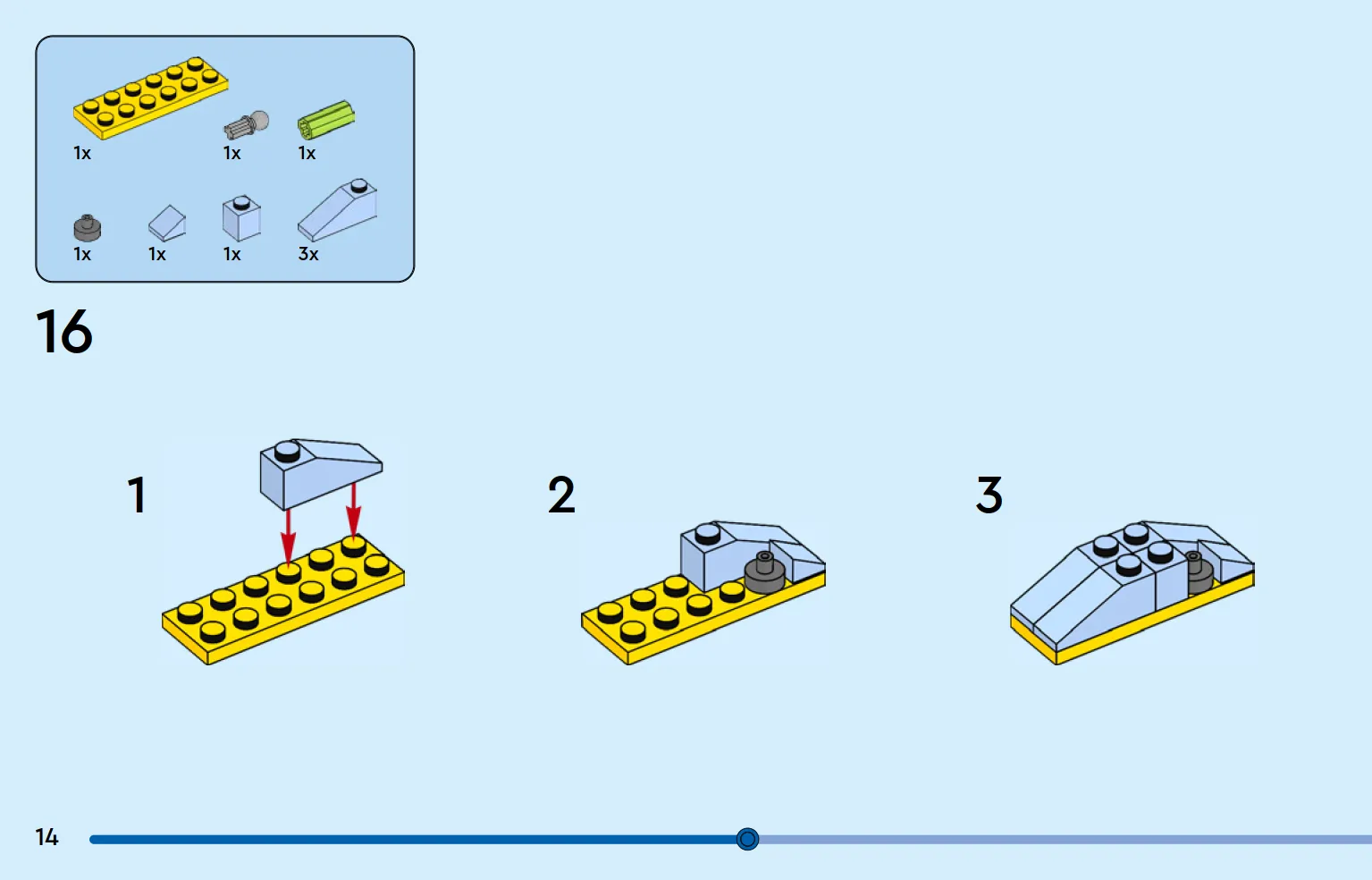 1x 1x 1x

1x 1x 1x 3x

16

1

2

3

14