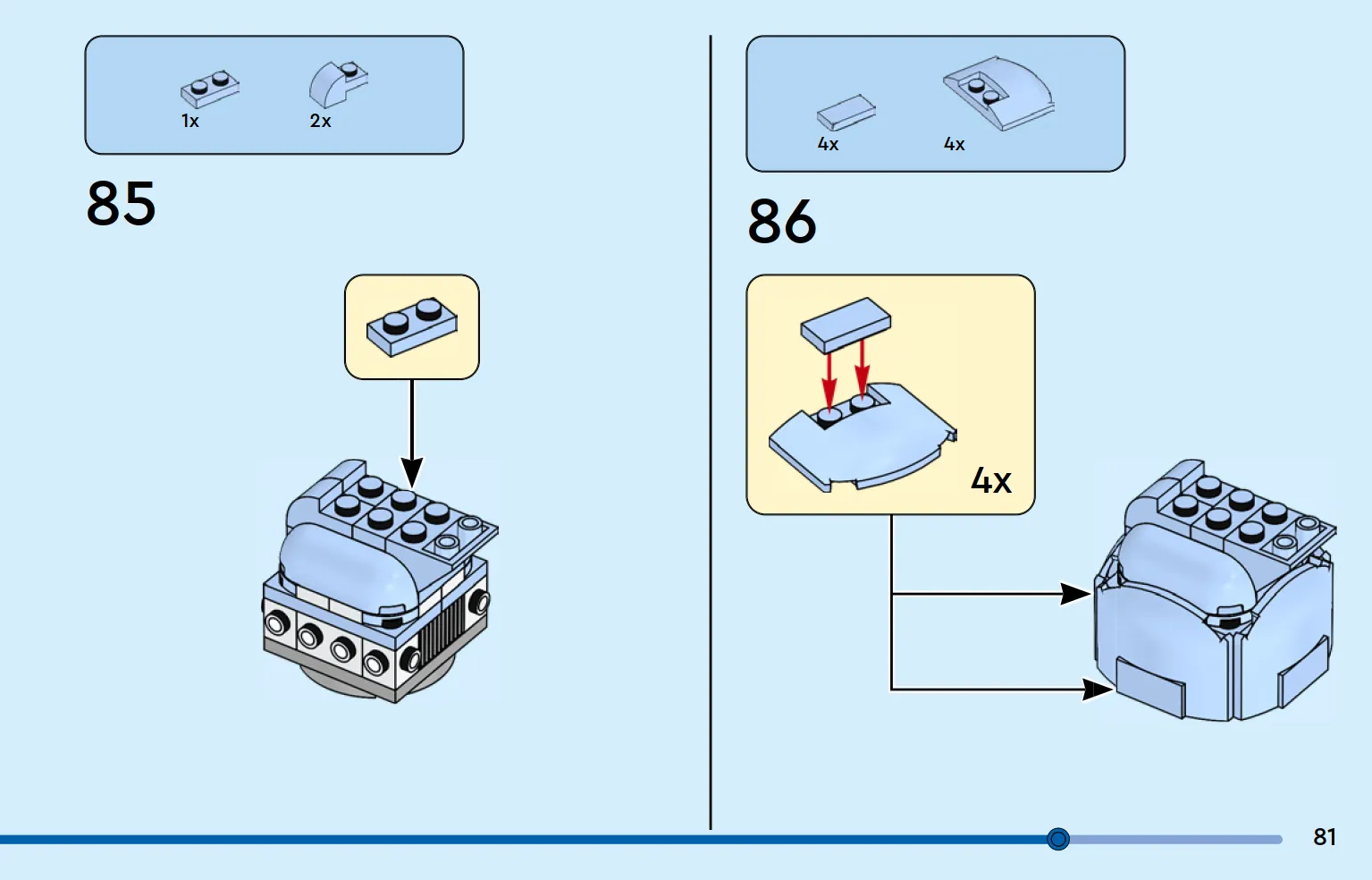 1x

2x

85

4x

4x

86

4x

81