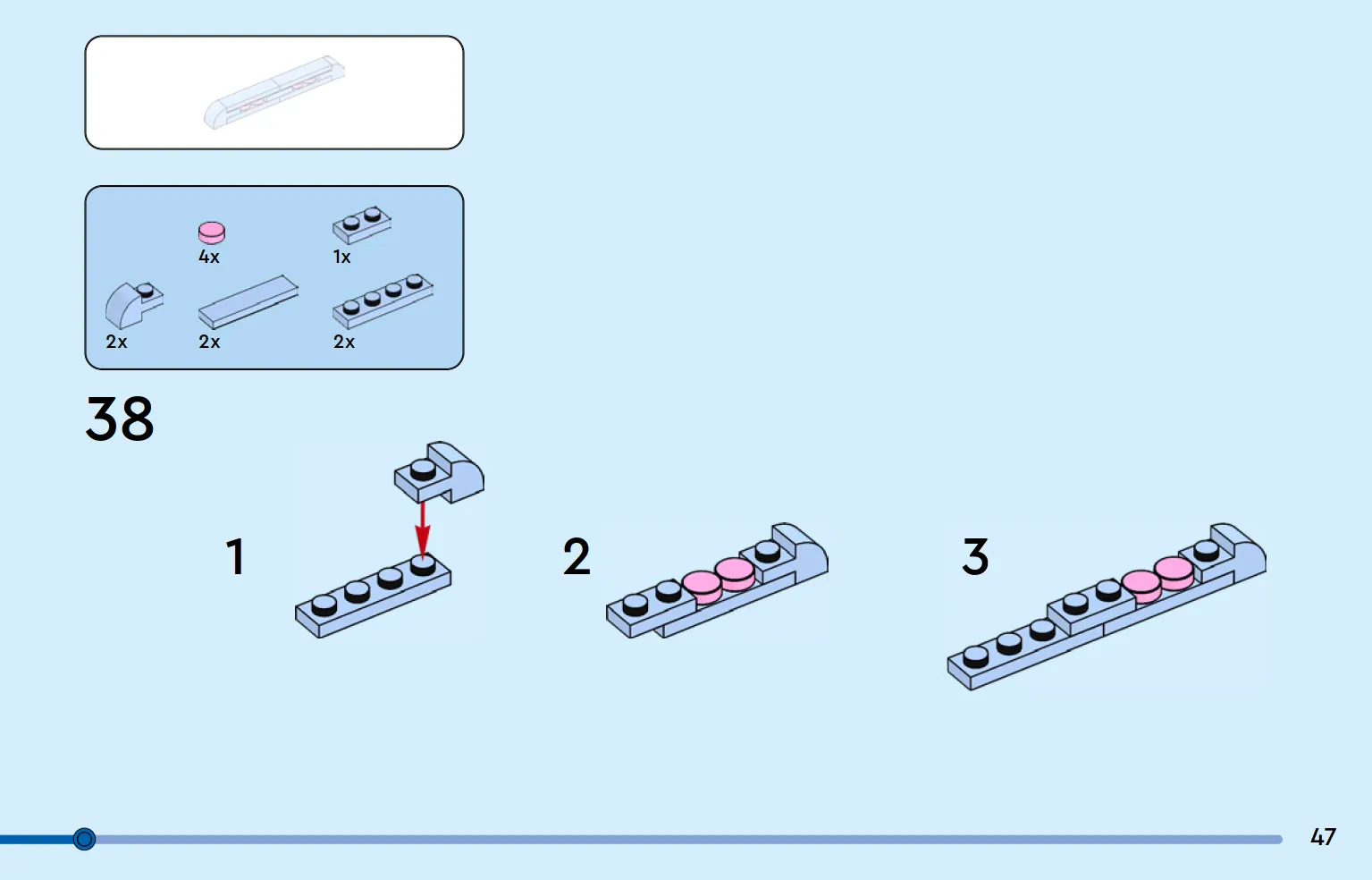 4x
1x
2x
2x
2x

38

1

2

3

47