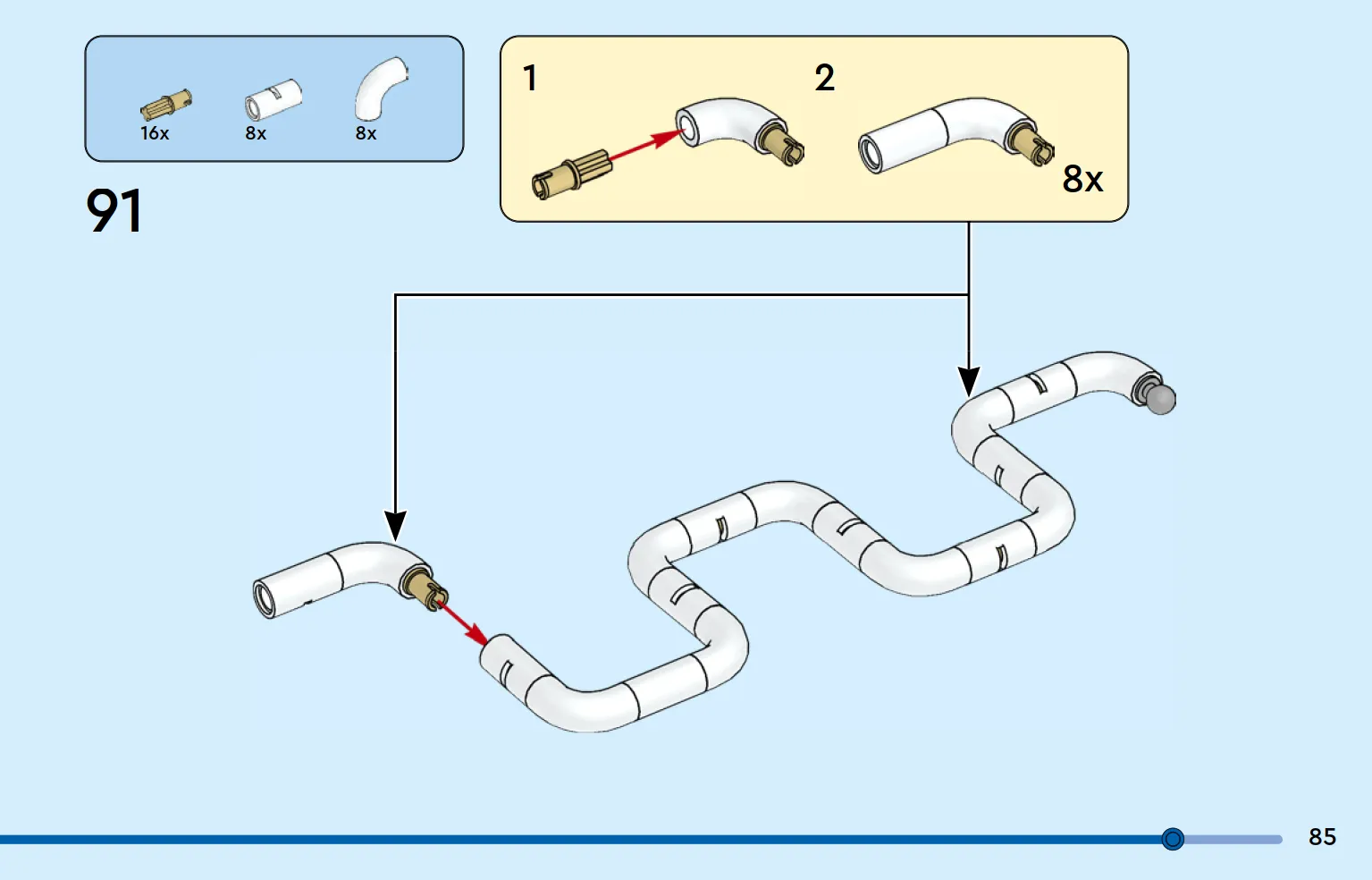 16x
8x
8x

91

1
2
8x

85