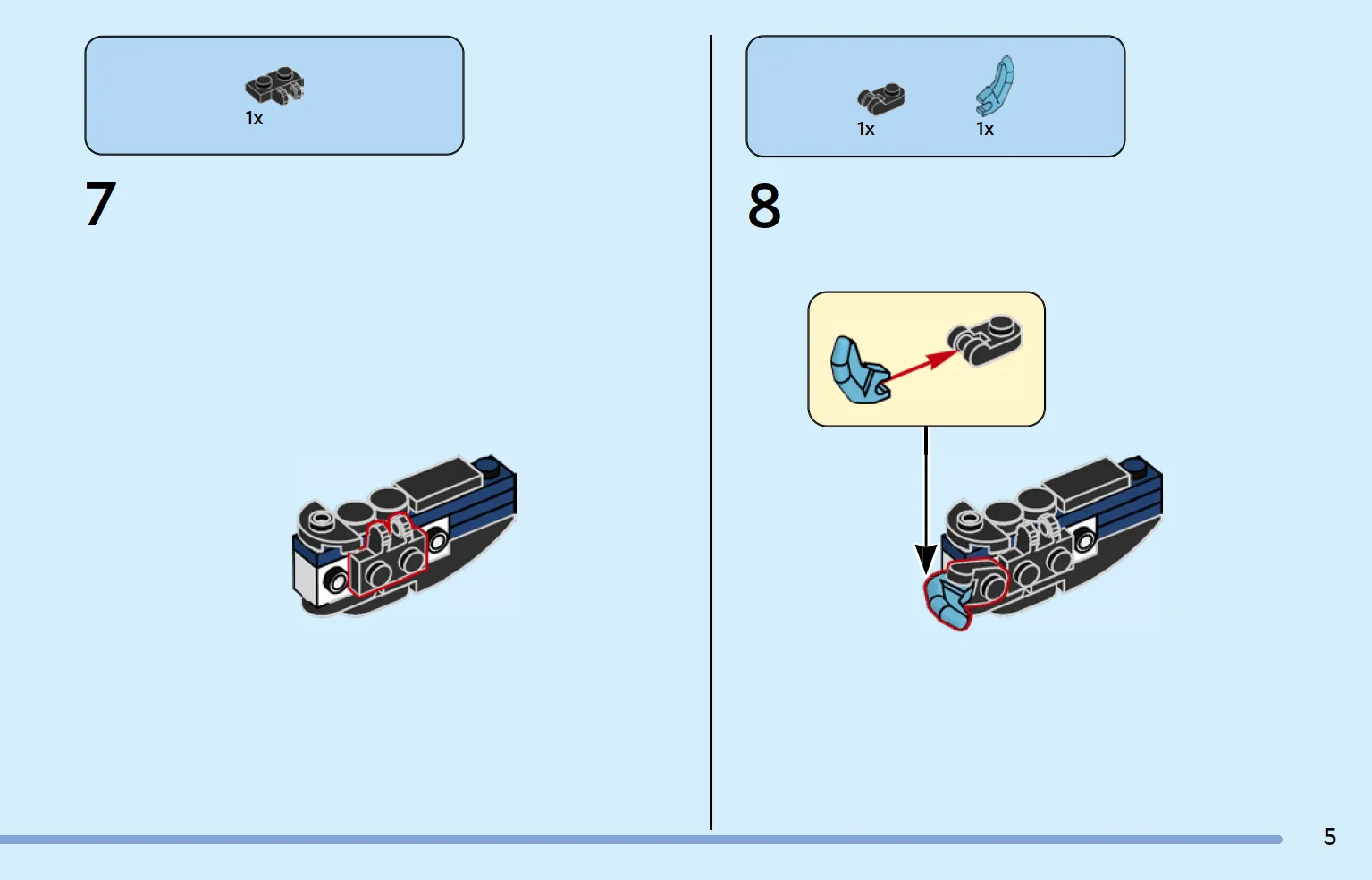 1x

7

1x
1x

8

5