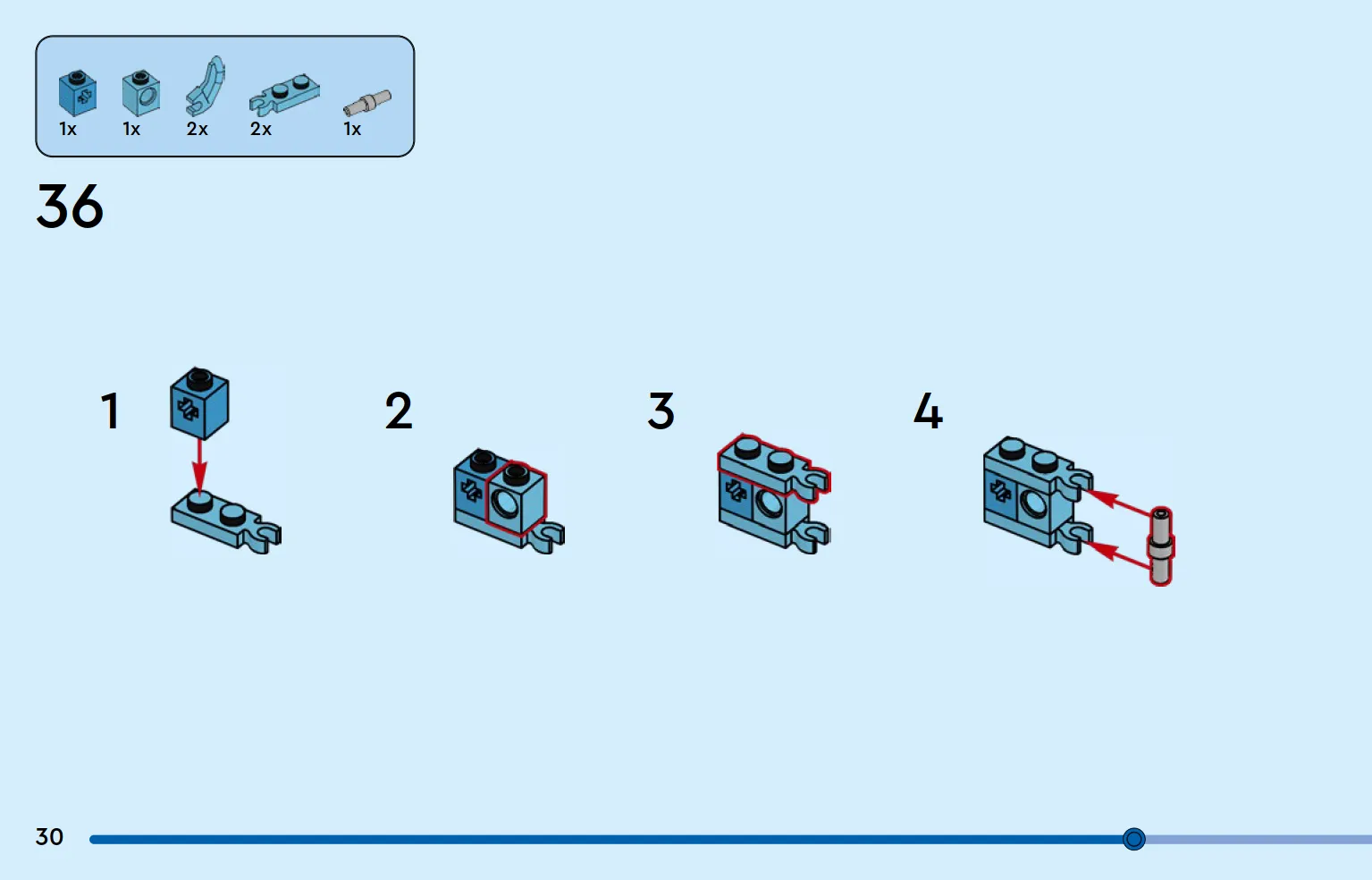 1x 1x 2x 2x 1x

36

1

2

3

4

30