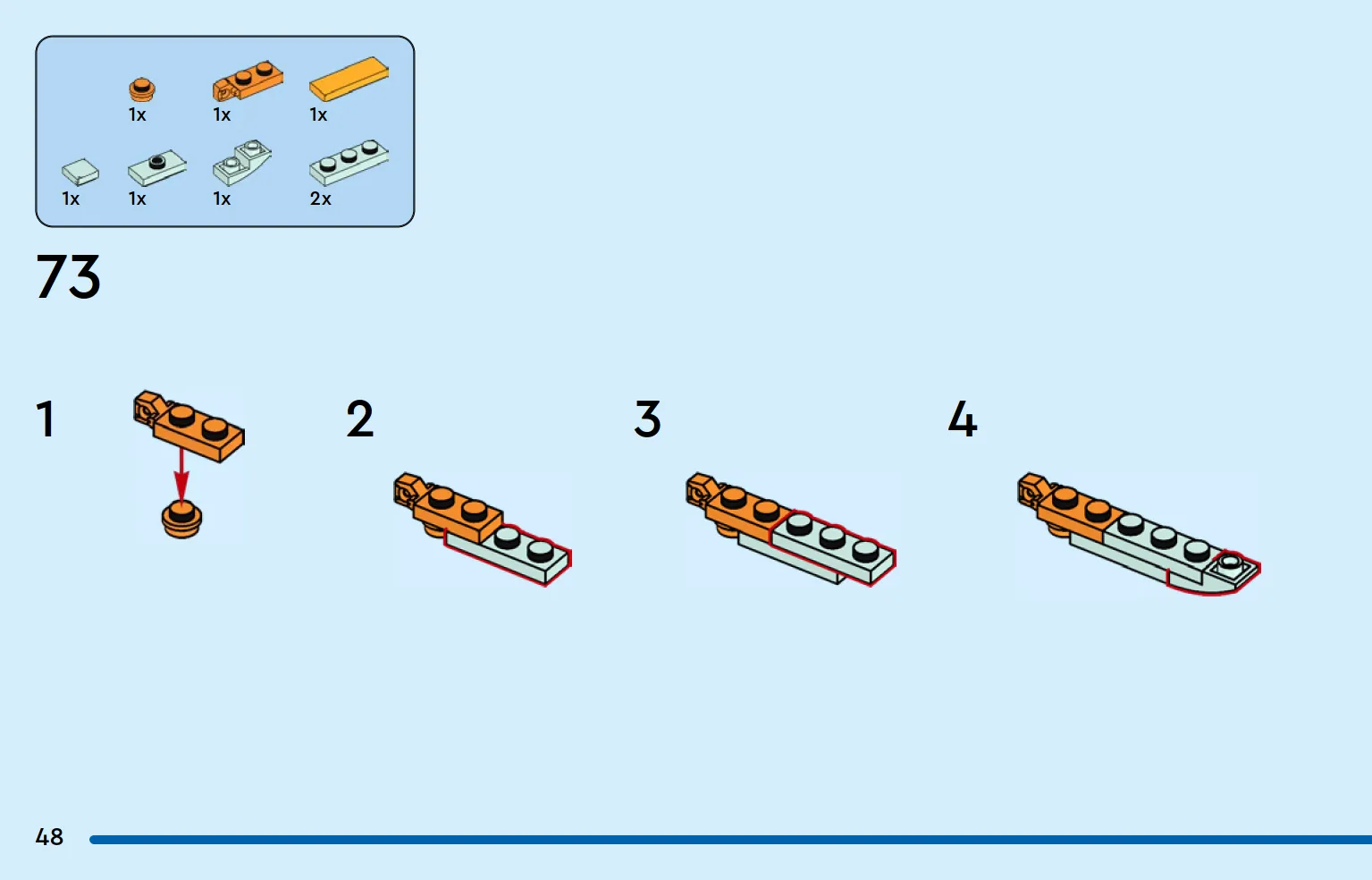 1x 1x 1x

1x 1x 1x 2x

73

1

2

3

4

48