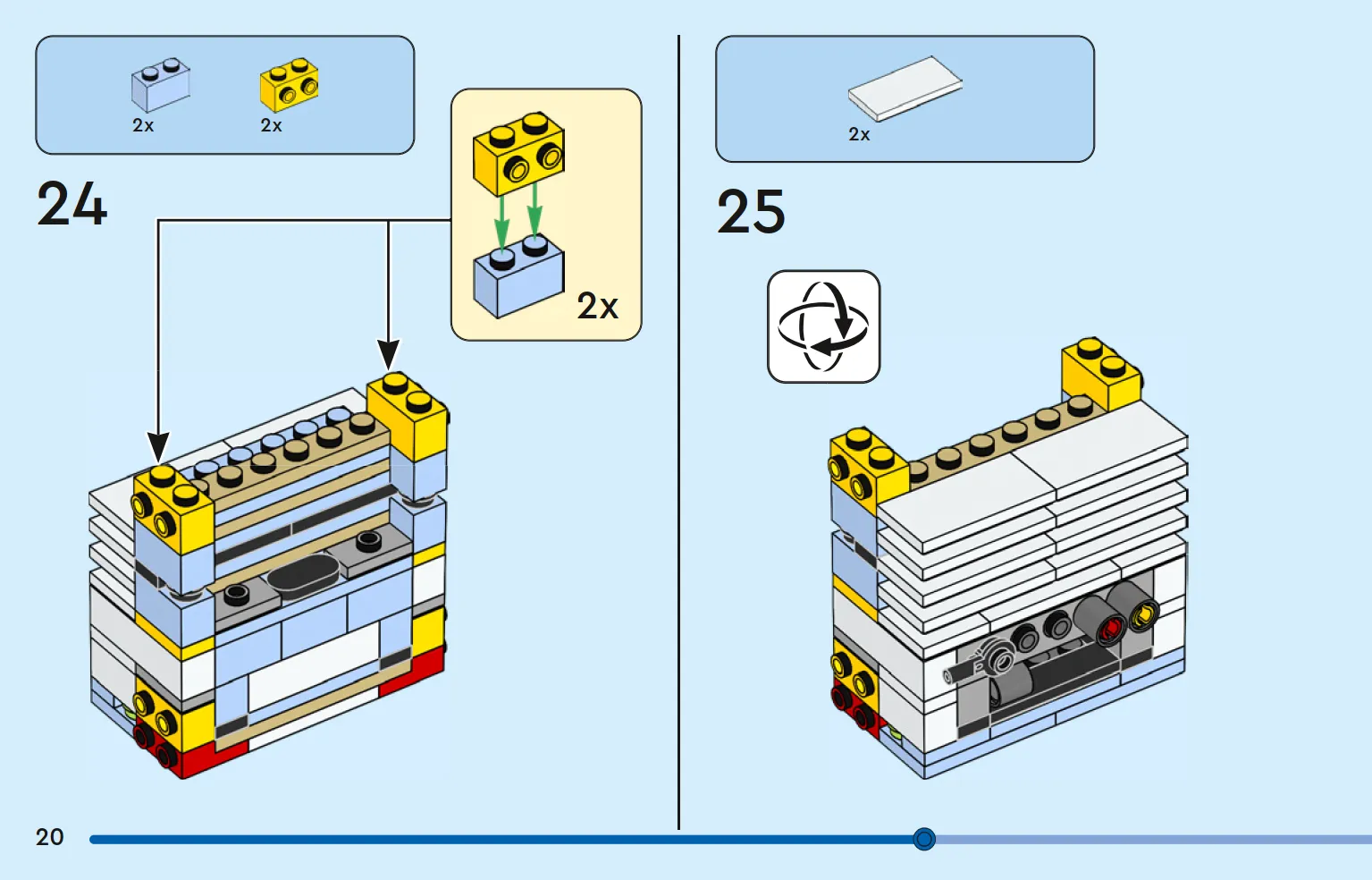 2x 2x

24

2x

2x

25

20