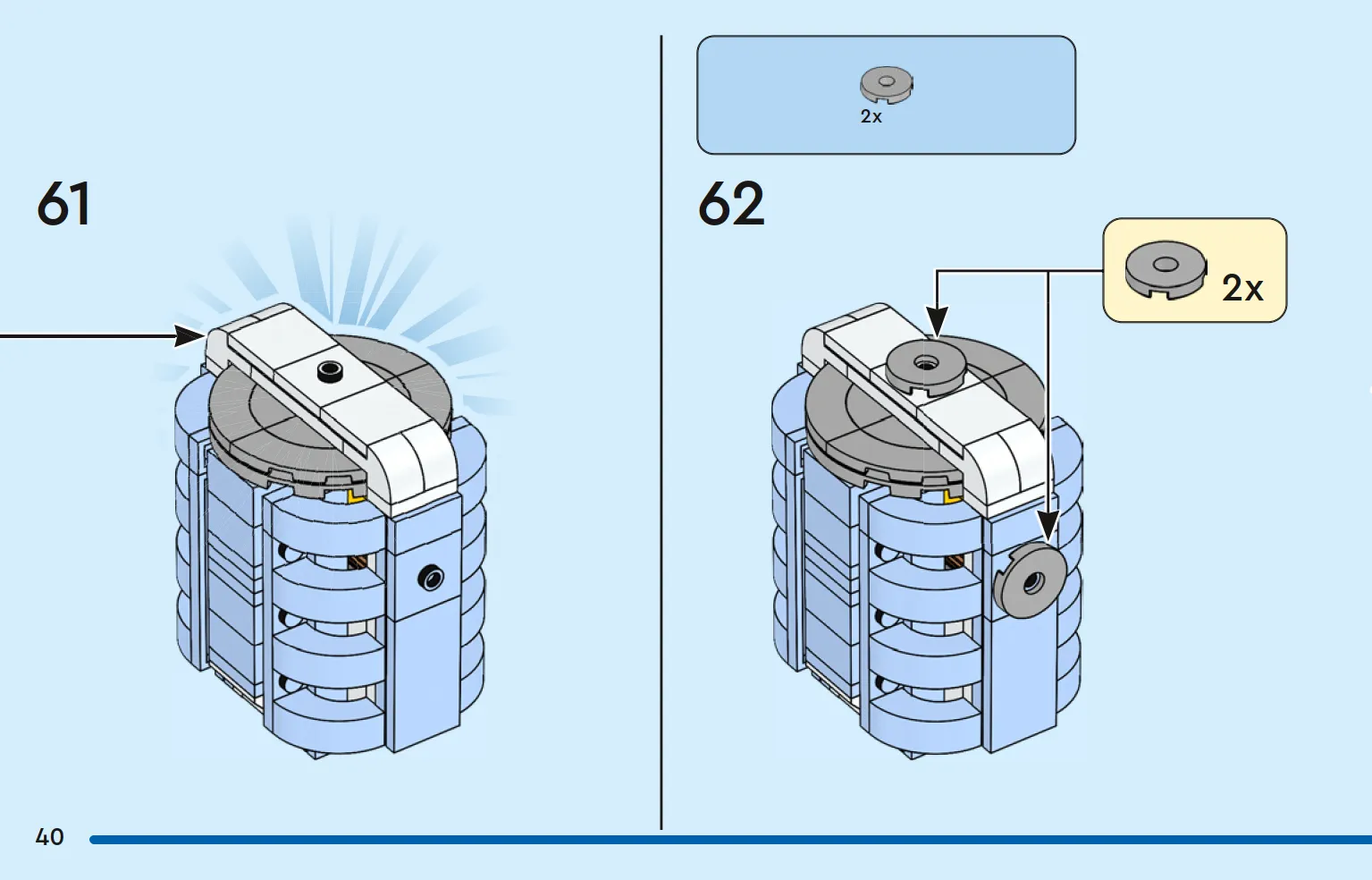 61

2x

62

2x

40