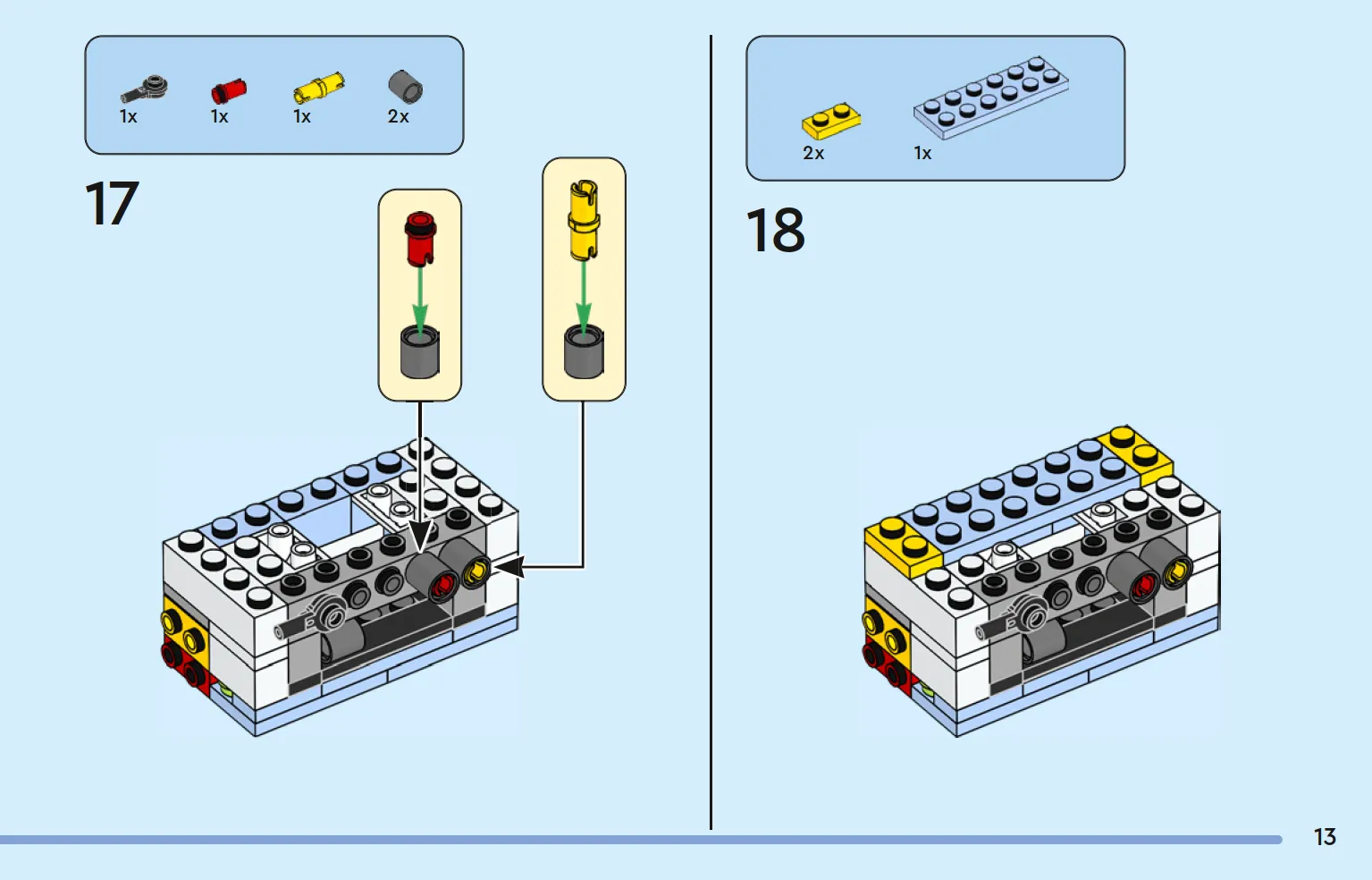 1x 1x 1x 2x

17

2x 1x

18

13