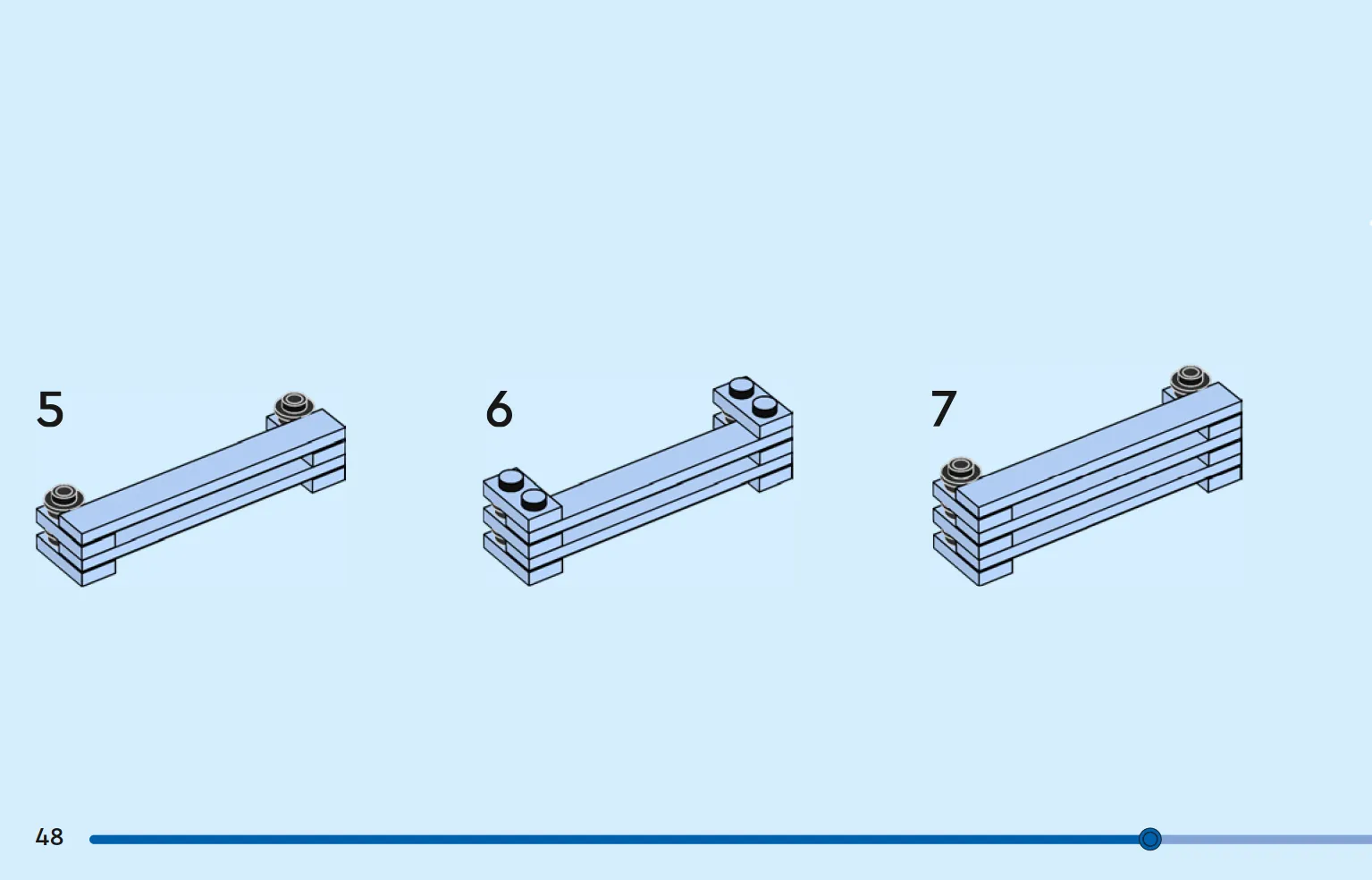 5

6

7

48