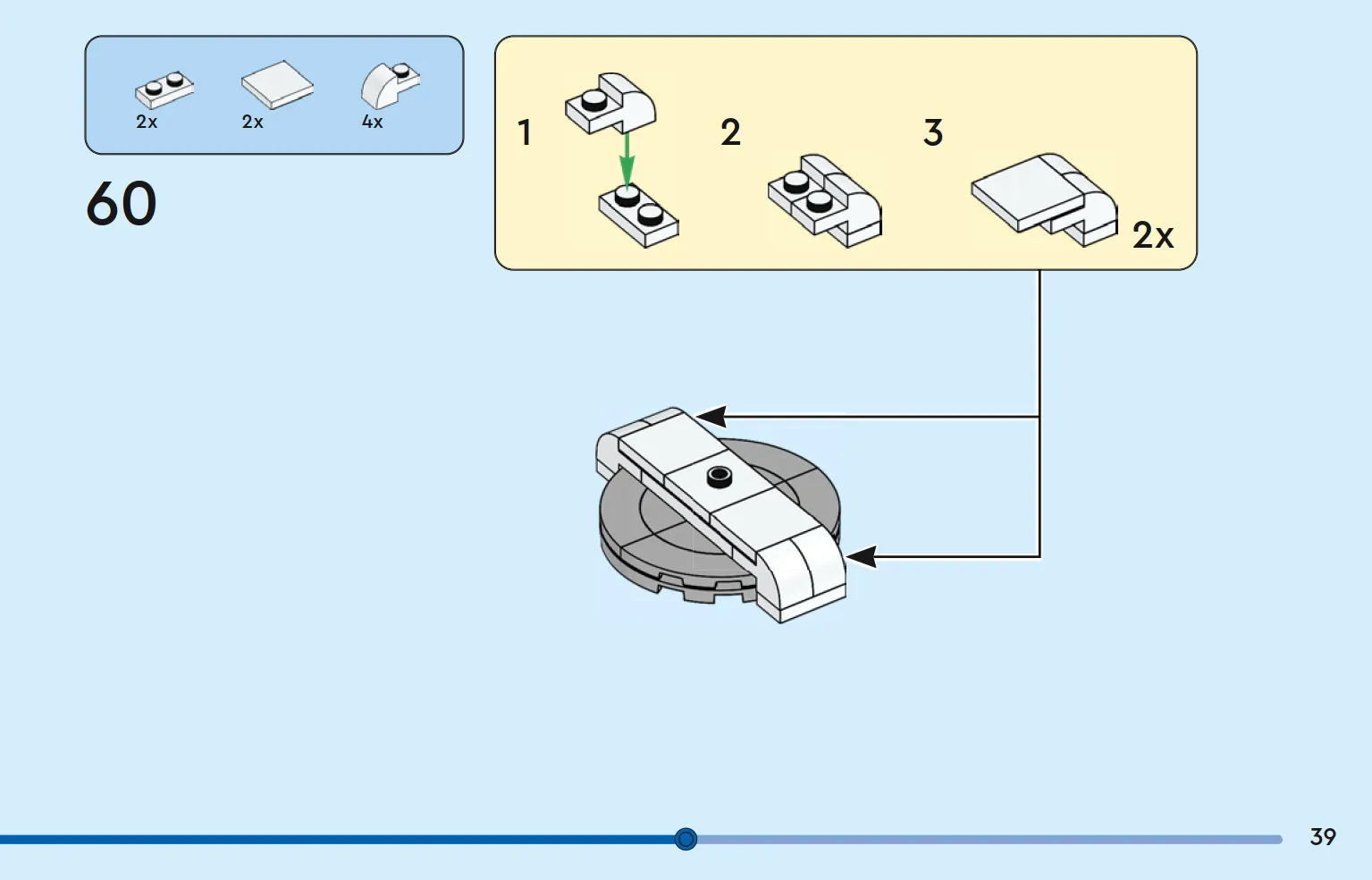 2x 2x 4x

60

1

2

3

2x

39