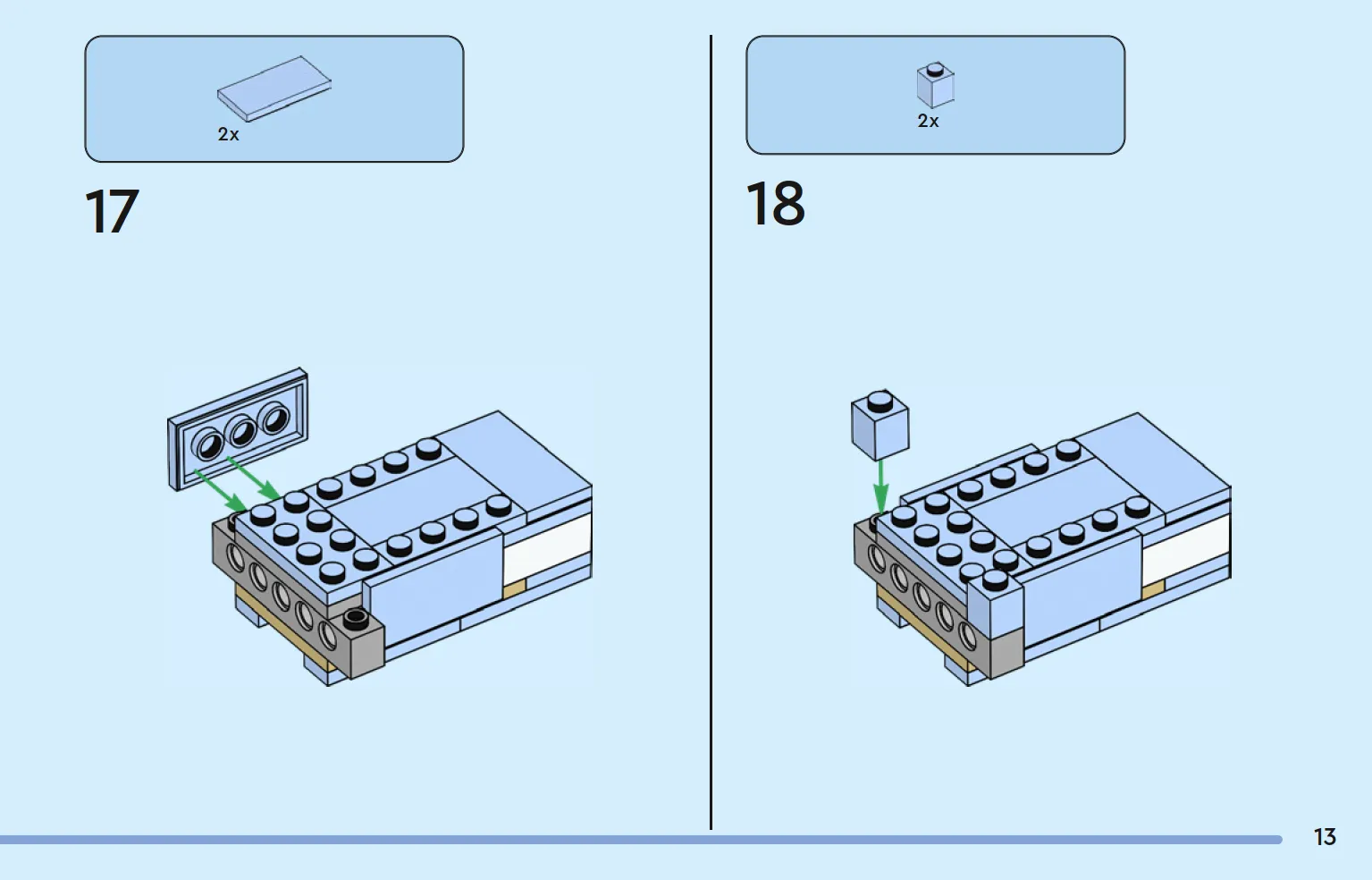 2x

17

2x

18

13